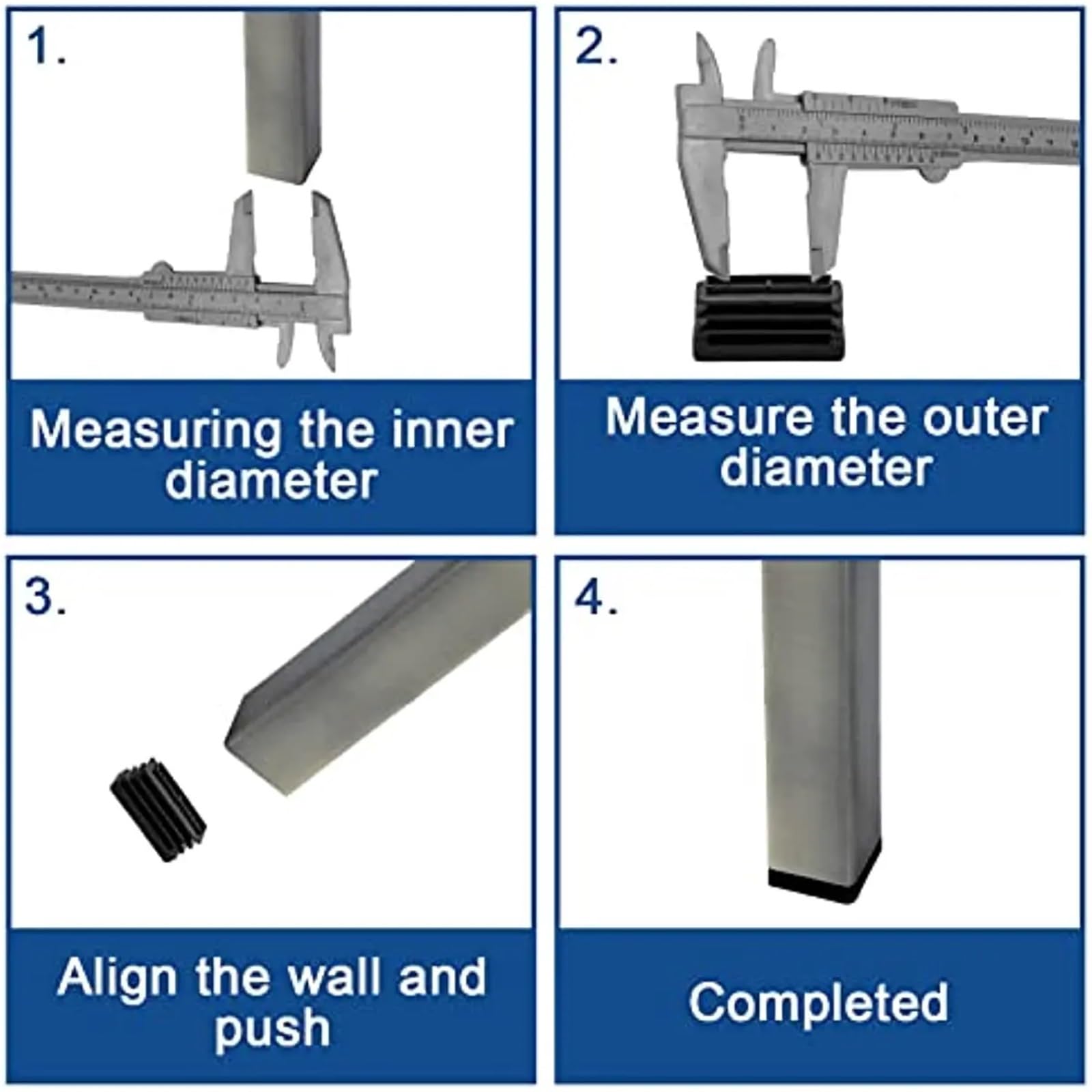 1.

Measuring the inner diameter

2.

Measure the outer diameter

3.

Align the wall and push

4.

Completed