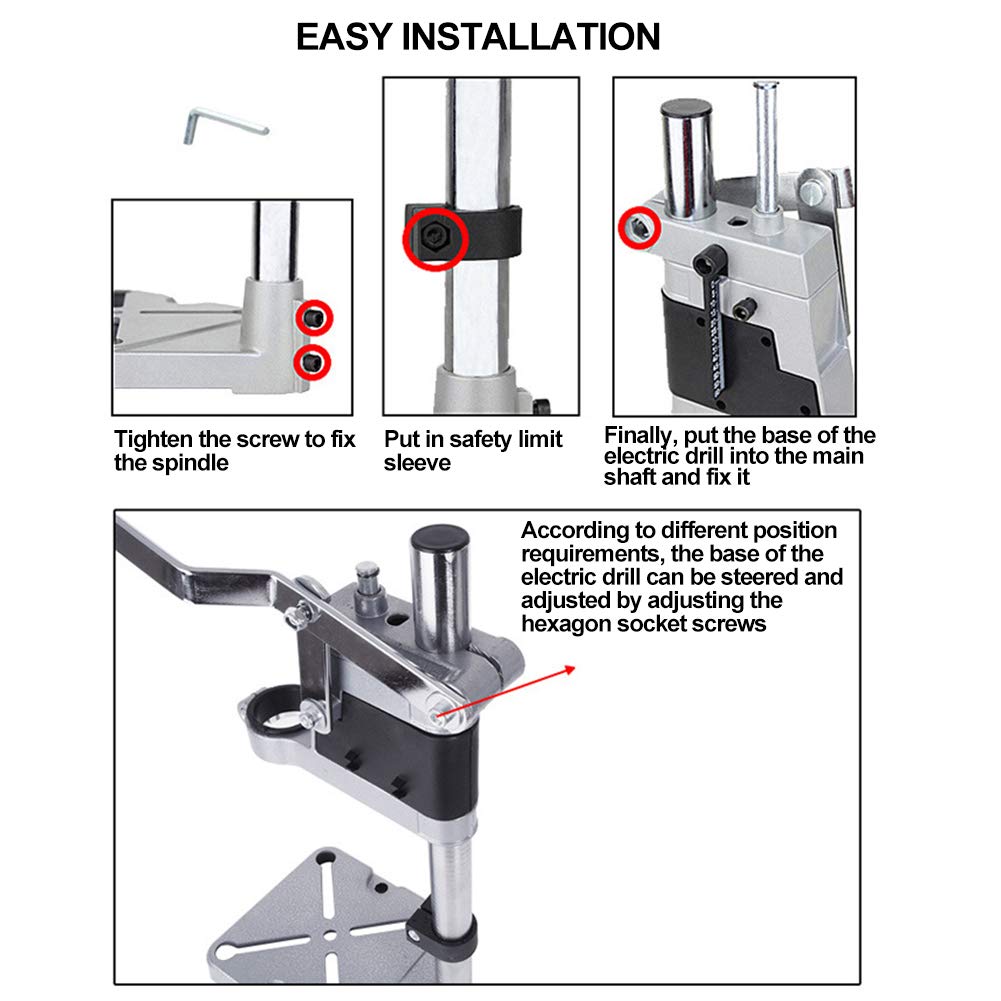 EASY INSTALLATION

Tighten the screw to fix the spindle

Put in safety limit sleeve

Finally, put the base of the electric drill into the main shaft and fix it

According to different position requirements, the base of the electric drill can be steered and adjusted by adjusting the hexagon socket screws