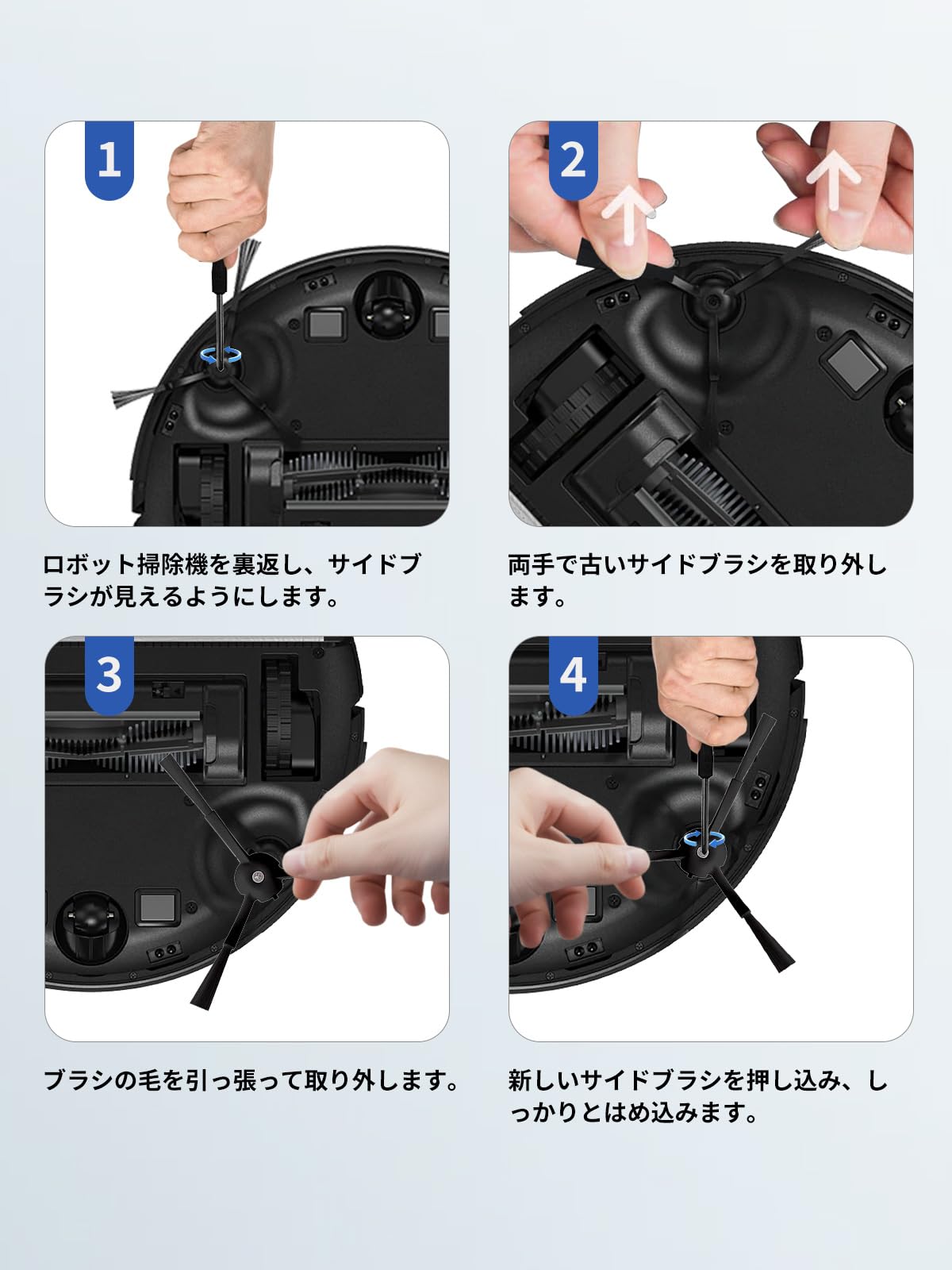 1

ロボット掃除機を裏返し、サイドブラシが見えるようにします。

2

両手で古いサイドブラシを取り外します。

3

ブラシの毛を引っ張って取り外します。

4

新しいサイドブラシを押し込み、しっかりとはめ込みます。