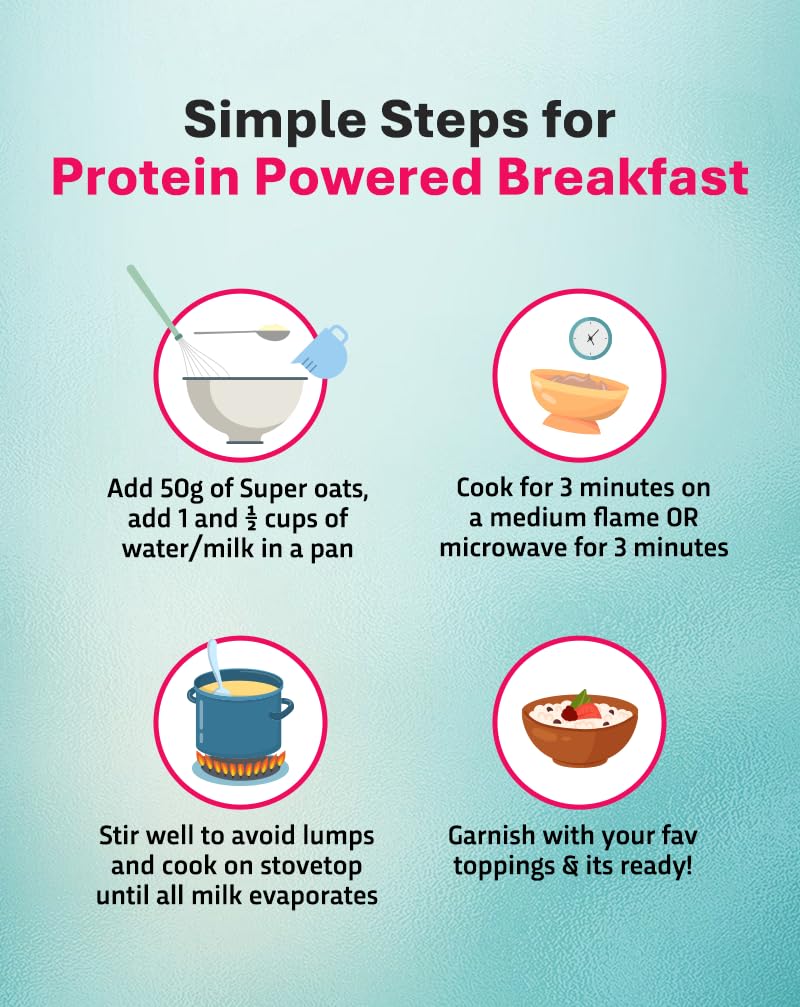 Simple Steps for
Protein Powered Breakfast

Add 50g of Super oats, add 1 and $\frac{1}{2}$ cups of water/milk in a pan

Cook for 3 minutes on a medium flame OR microwave for 3 minutes

Stir well to avoid lumps and cook on stovetop until all milk evaporates

Garnish with your fav toppings & its ready!