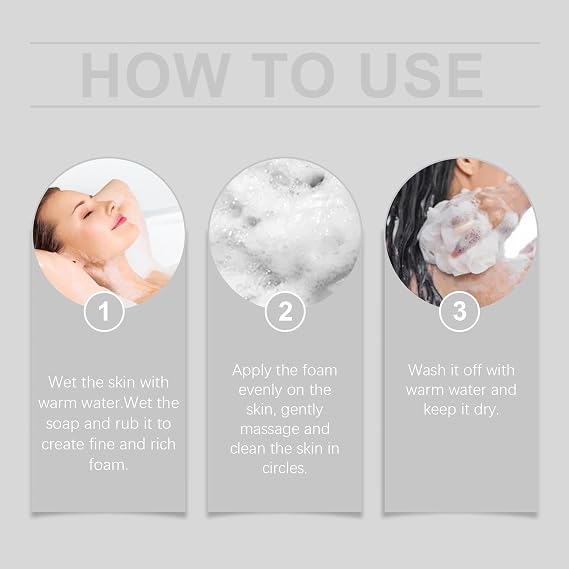 HOW TO USE

1

Wet the skin with warm water.Wet the soap and rub it to create fine and rich foam.

2

Apply the foam evenly on the skin, gently massage and clean the skin in circles.

3

Wash it off with warm water and keep it dry.