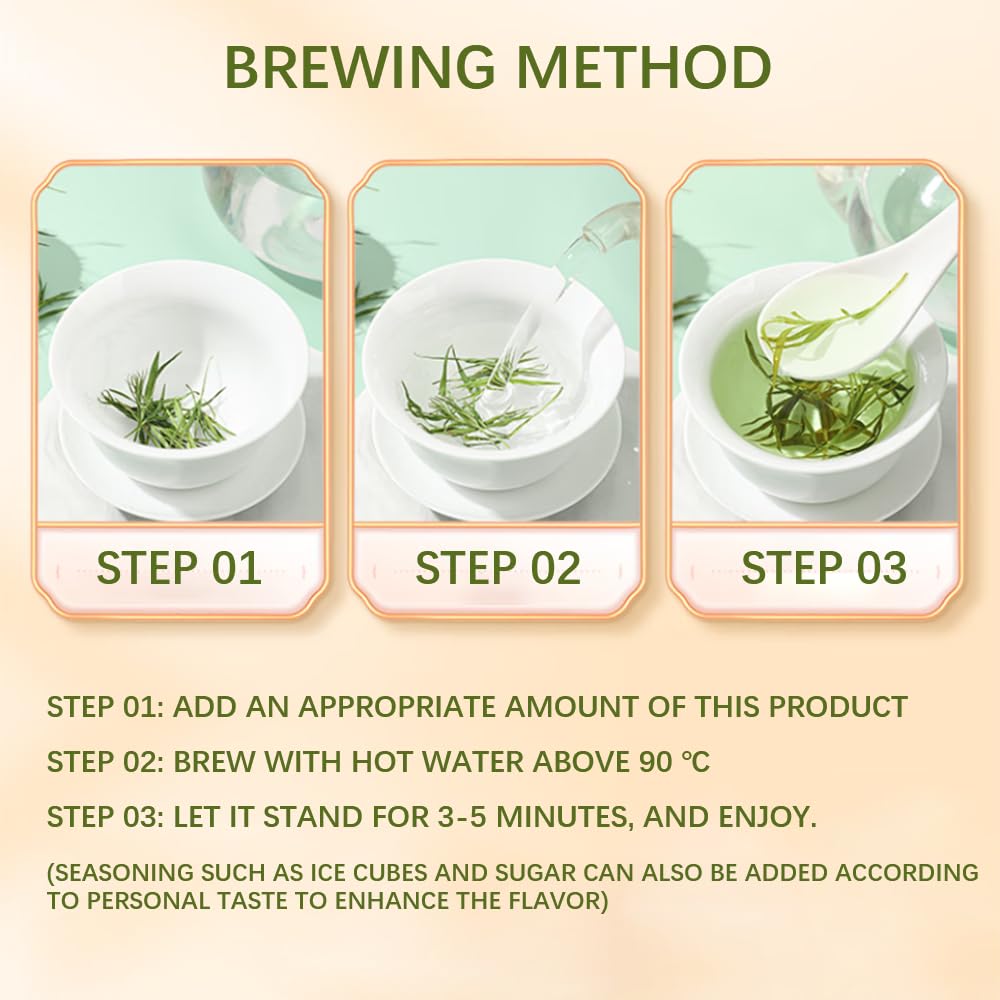 BREWING METHOD

STEP 01

STEP 02

STEP 03

STEP 01: ADD AN APPROPRIATE AMOUNT OF THIS PRODUCT

STEP 02: BREW WITH HOT WATER ABOVE 90 ℃

STEP 03: LET IT STAND FOR 3-5 MINUTES, AND ENJOY.

(SEASONING SUCH AS ICE CUBES AND SUGAR CAN ALSO BE ADDED ACCORDING TO PERSONAL TASTE TO ENHANCE THE FLAVOR)