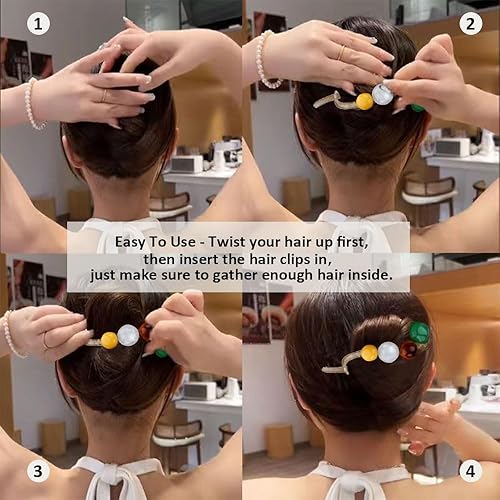 1

2

Easy To Use - Twist your hair up first, then insert the hair clips in, just make sure to gather enough hair inside.

3

4