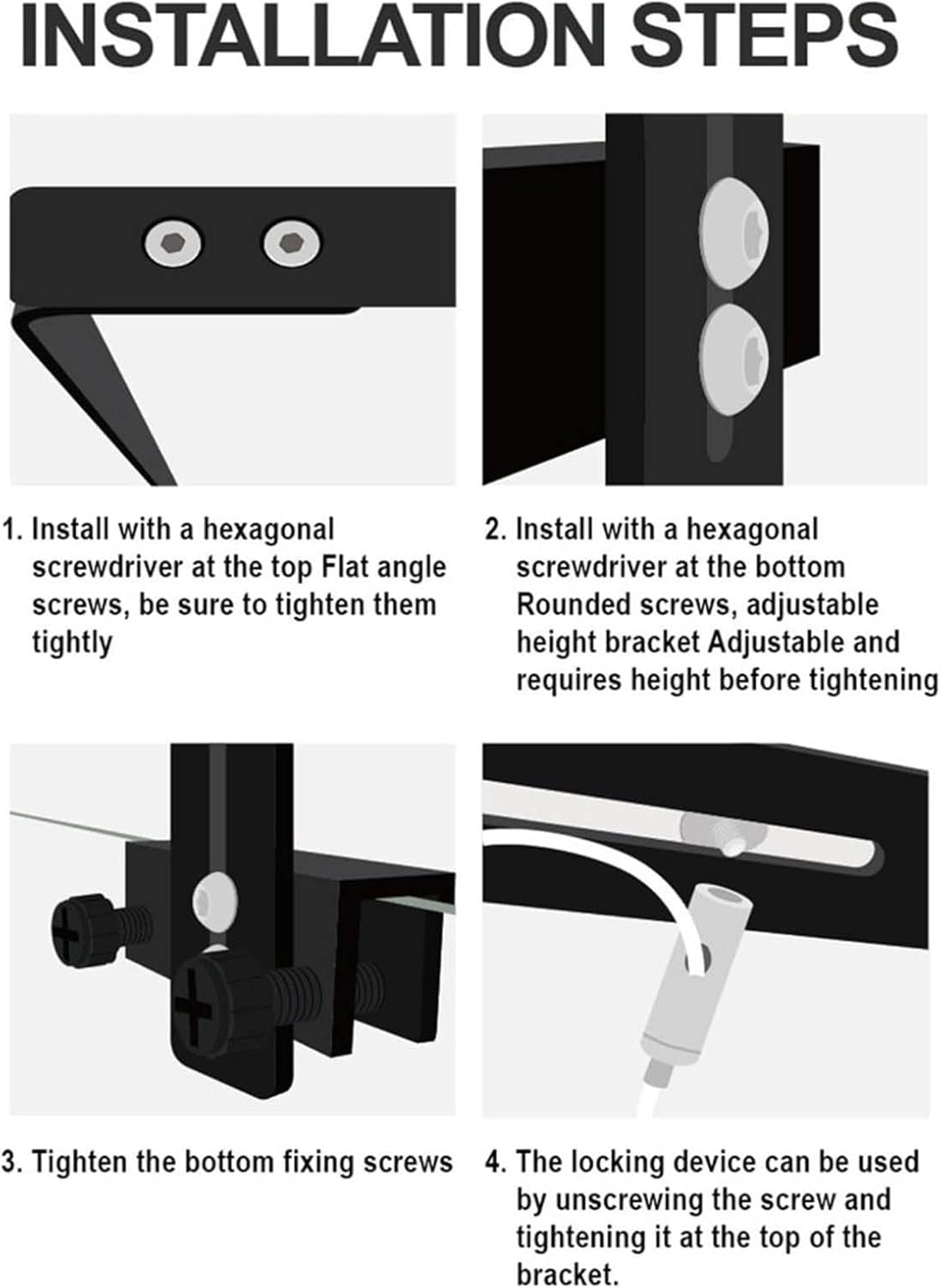 INSTALLATION STEPS

1. Install with a hexagonal screwdriver at the top Flat angle screws, be sure to tighten them tightly

2. Install with a hexagonal screwdriver at the bottom Rounded screws, adjustable height bracket Adjustable and requires height before tightening

3. Tighten the bottom fixing screws

4. The locking device can be used by unscrewing the screw and tightening it at the top of the bracket.