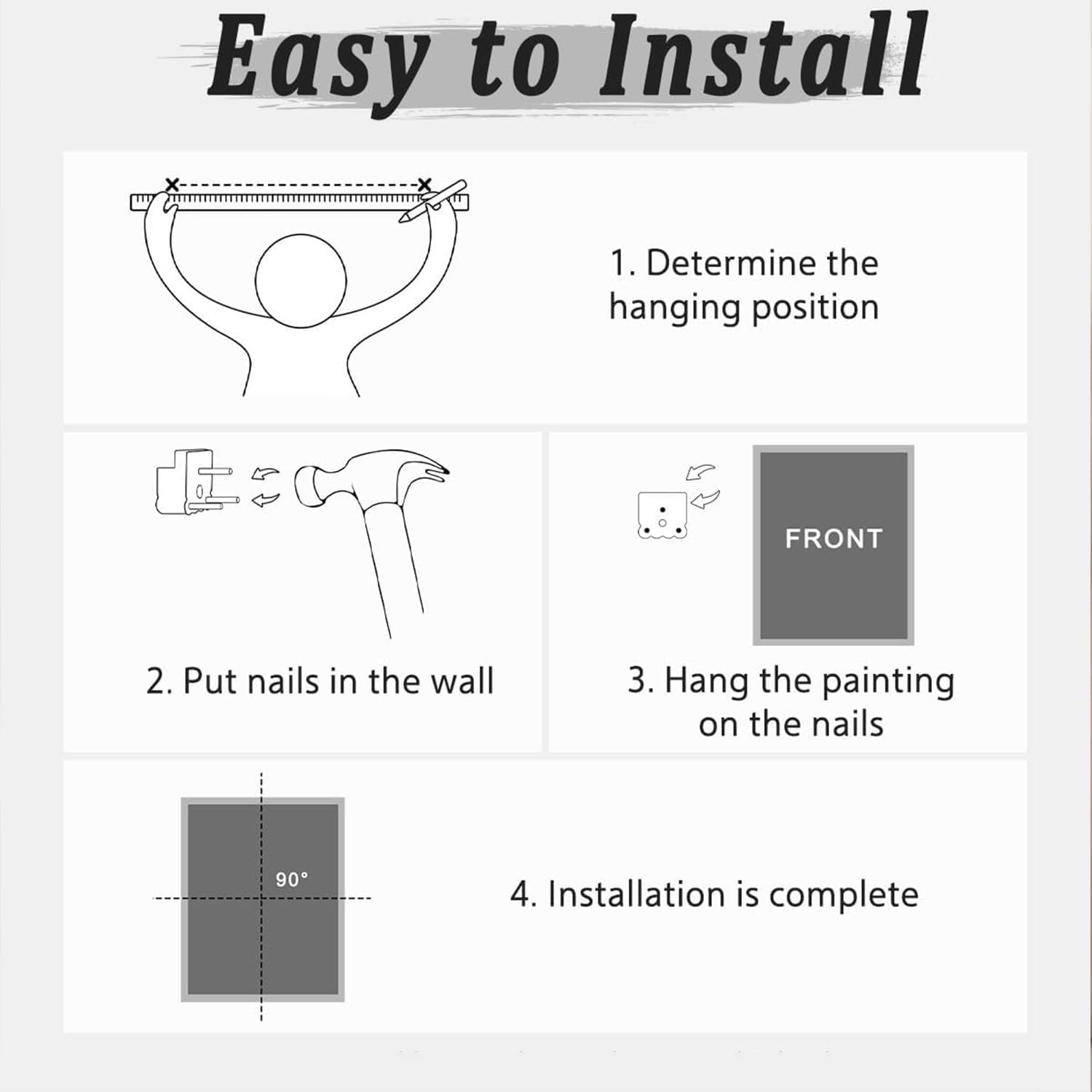 Easy to Install

1. Determine the hanging position

2. Put nails in the wall

FRONT

3. Hang the painting on the nails

90°

4. Installation is complete