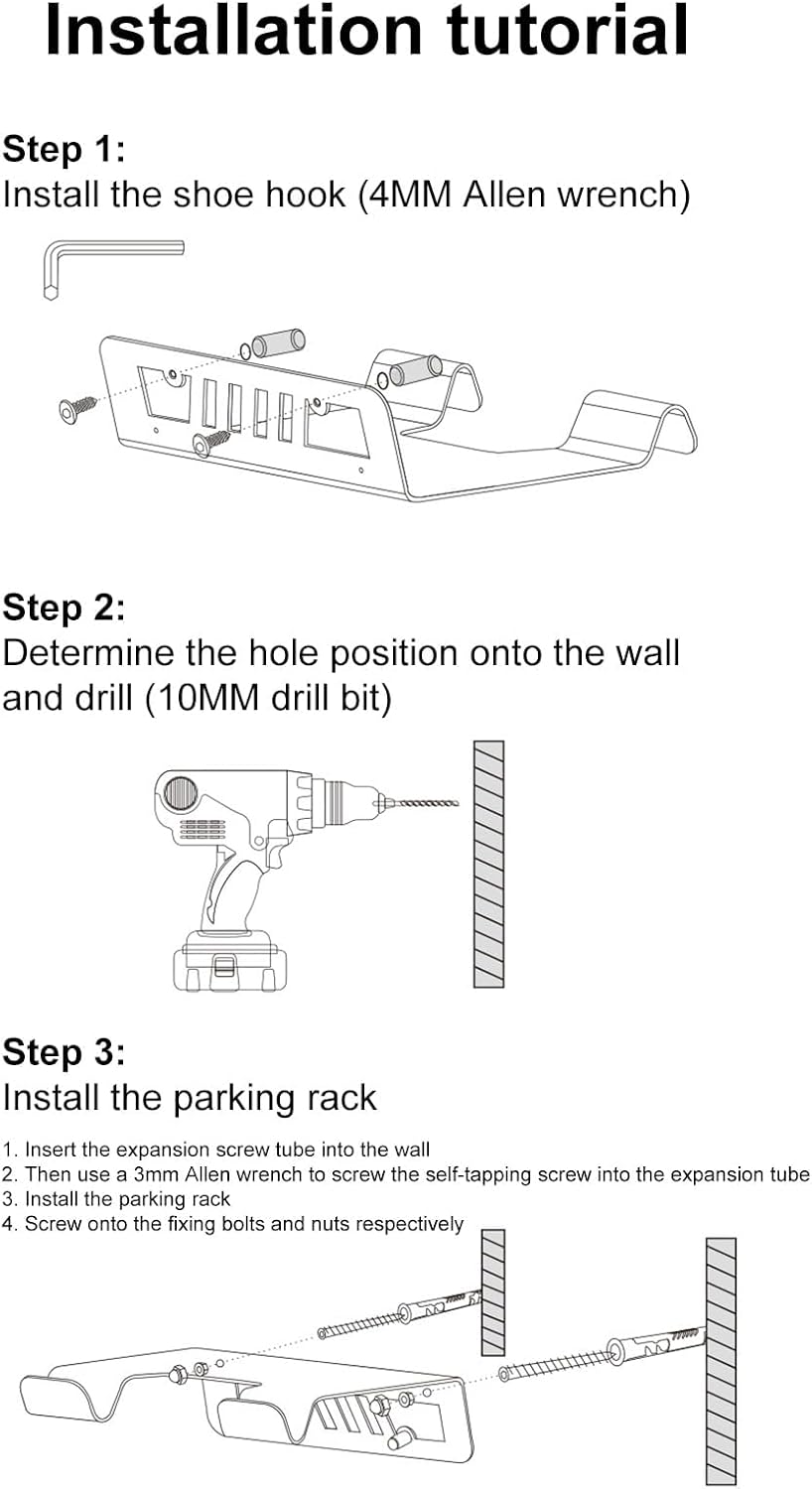 Installation tutorial

Step 1:
Install the shoe hook (4MM Allen wrench)

Step 2:
Determine the hole position onto the wall and drill (10MM drill bit)

Step 3:
Install the parking rack

1. Insert the expansion screw tube into the wall
2. Then use a 3mm Allen wrench to screw the self-tapping screw into the expansion tube
3. Install the parking rack
4. Screw onto the fixing bolts and nuts respectively