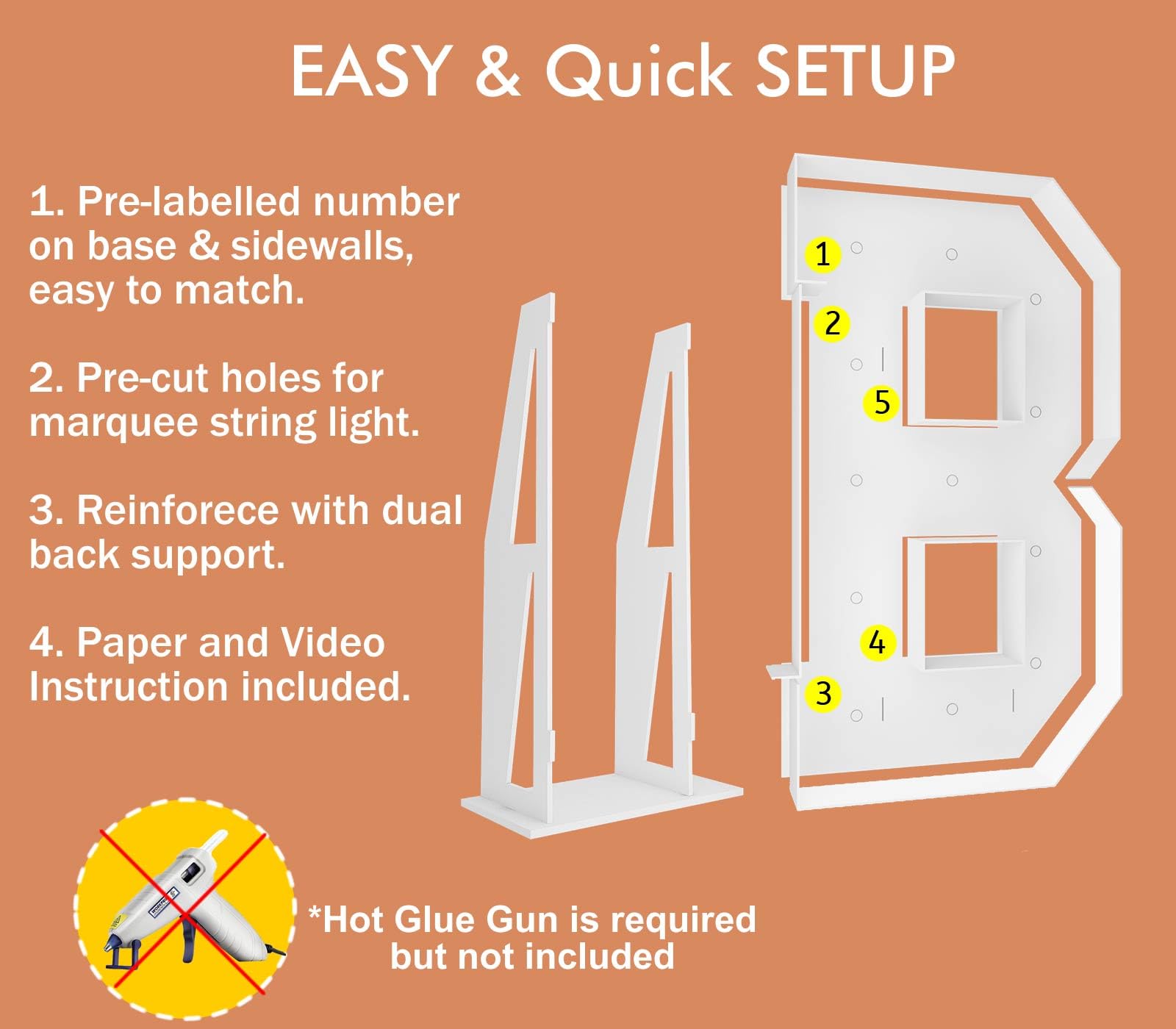 EASY & Quick SETUP

1. Pre-labelled number on base & sidewalls, easy to match.

2. Pre-cut holes for marquee string light.

3. Reinforece with dual back support.

4. Paper and Video Instruction included.

1
2
5
4
3

*Hot Glue Gun is required but not included