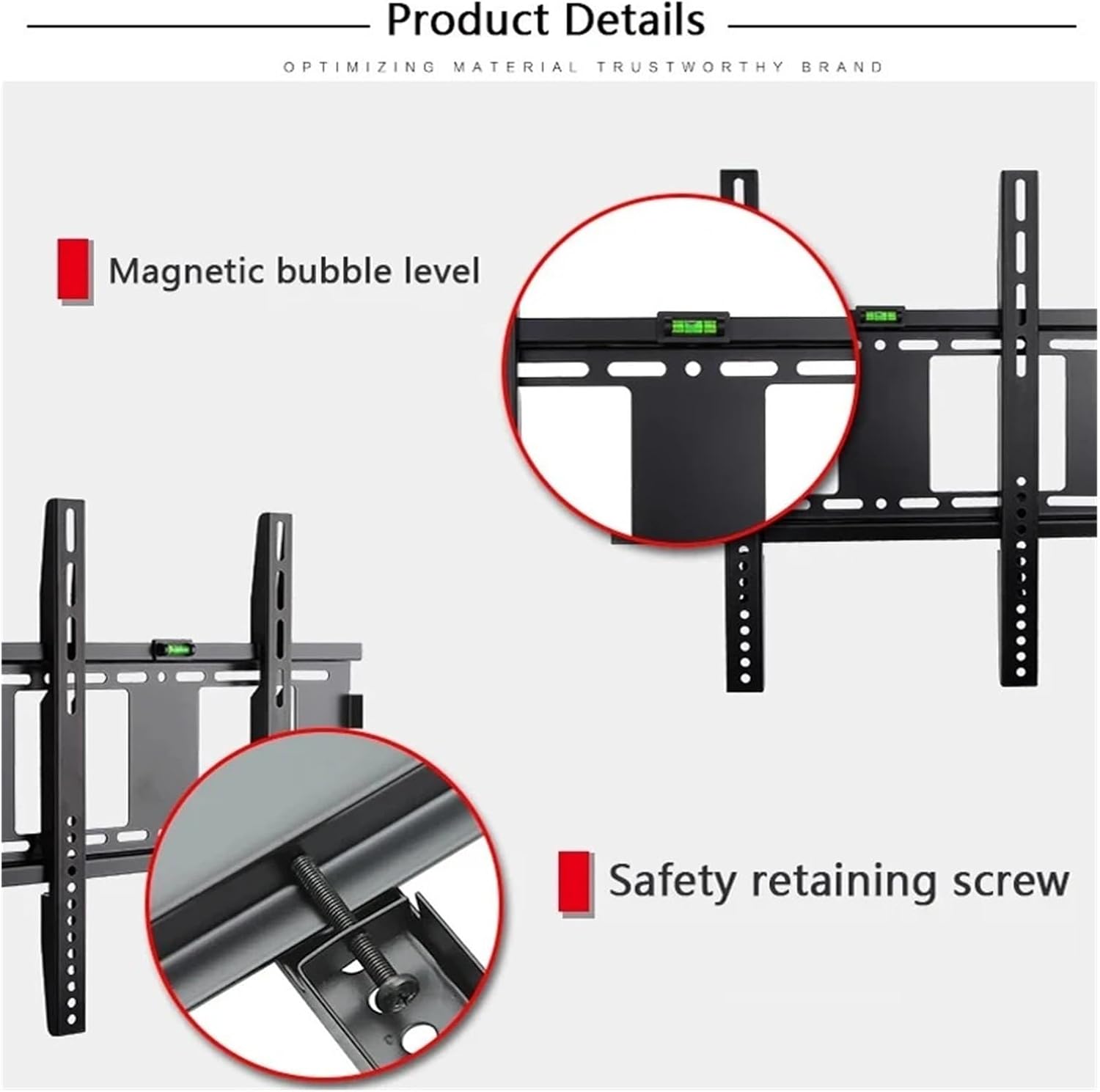 Product Details

OPTIMIZING MATERIAL TRUSTWORTHY BRAND

Magnetic bubble level

Safety retaining screw