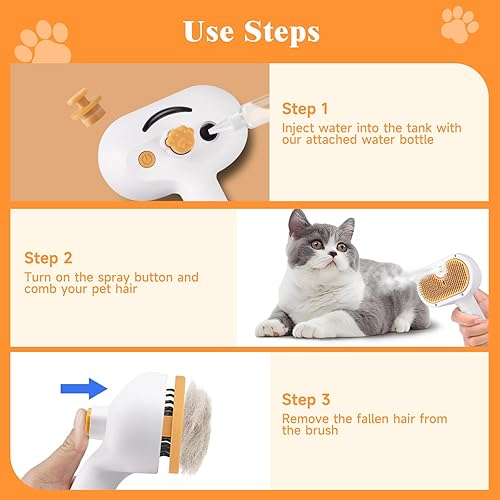 Use Steps

Step 1
Inject water into the tank with our attached water bottle

Step 2
Turn on the spray button and comb your pet hair

Step 3
Remove the fallen hair from the brush