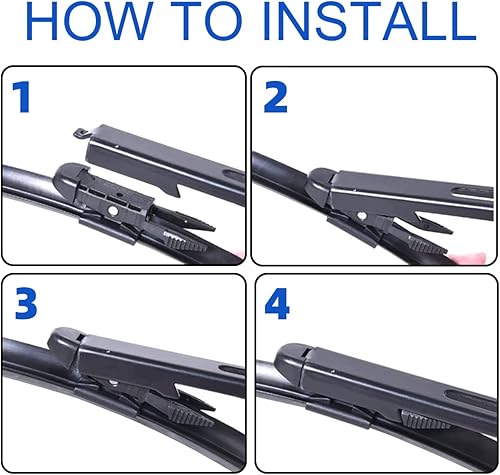 HOW TO INSTALL

1

2

3

4