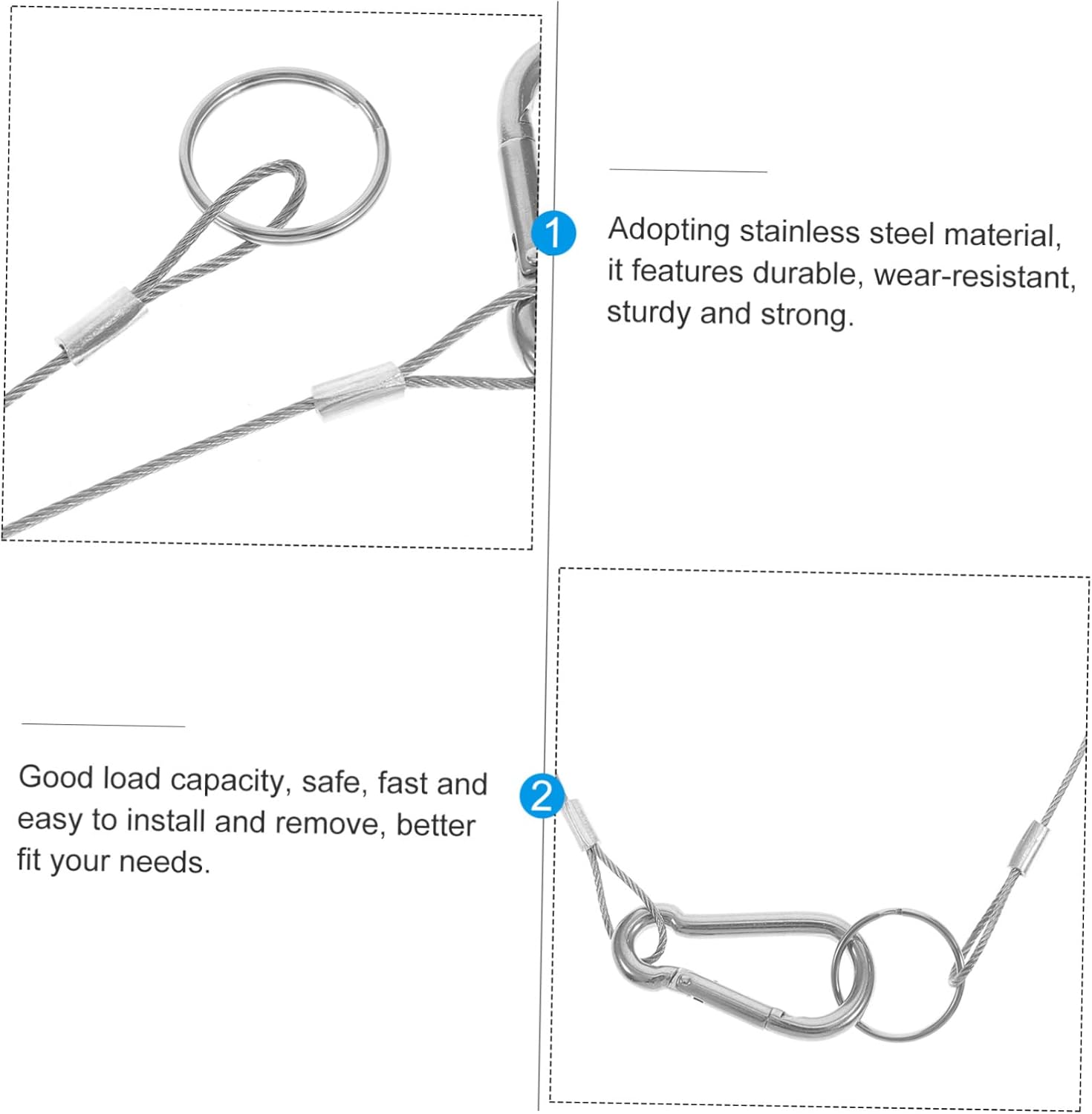 1

Adopting stainless steel material, it features durable, wear-resistant, sturdy and strong.

Good load capacity, safe, fast and easy to install and remove, better fit your needs.

2