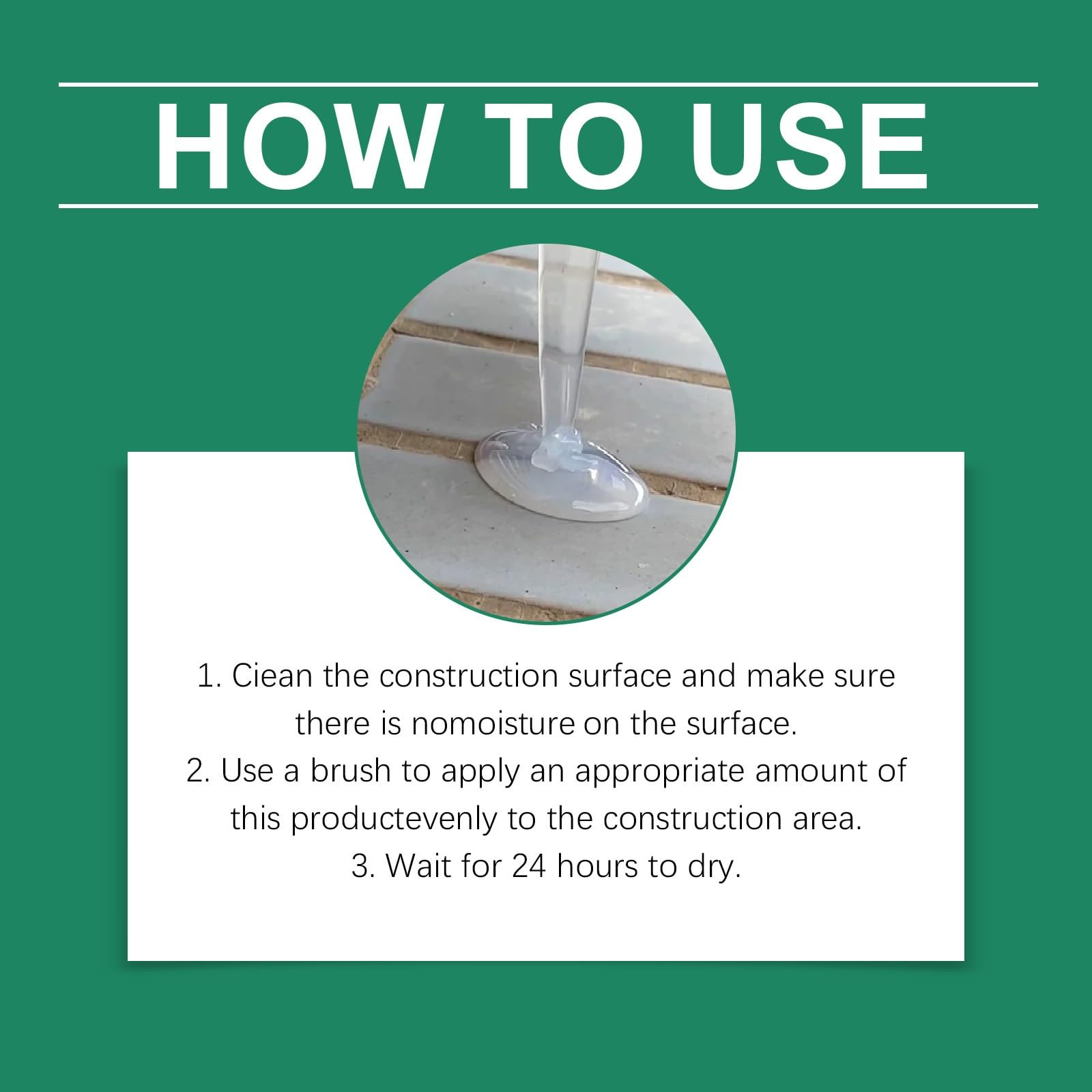 HOW TO USE

1. Ciean the construction surface and make sure there is nomoisture on the surface.
2. Use a brush to apply an appropriate amount of this productevenly to the construction area.
3. Wait for 24 hours to dry.