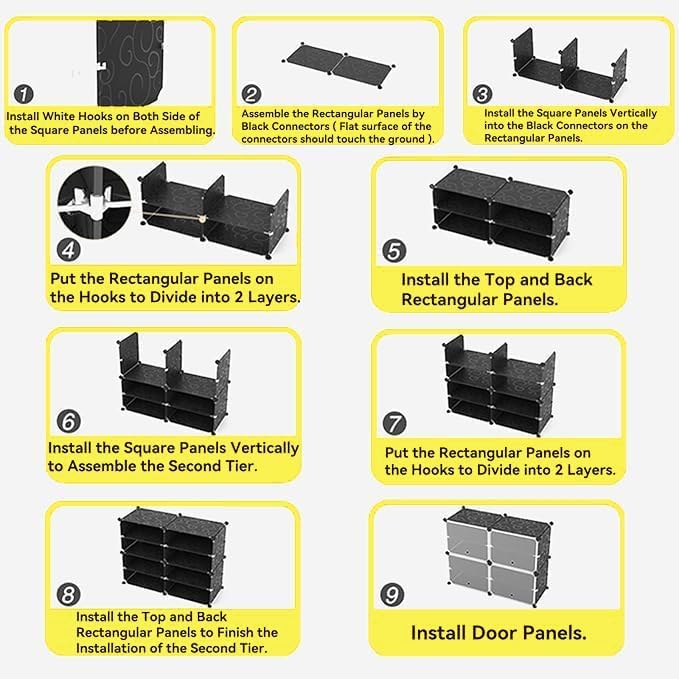 1
Install White Hooks on Both Side of the Square Panels before Assembling.

2
Assemble the Rectangular Panels by Black Connectors ( Flat surface of the connectors should touch the ground ).

3
Install the Square Panels Vertically into the Black Connectors on the Rectangular Panels.

4
Put the Rectangular Panels on the Hooks to Divide into 2 Layers.

5
Install the Top and Back Rectangular Panels.

6
Install the Square Panels Vertically to Assemble the Second Tier.

7
Put the Rectangular Panels on the Hooks to Divide into 2 Layers.

8
Install the Top and Back Rectangular Panels to Finish the Installation of the Second Tier.

9
Install Door Panels.