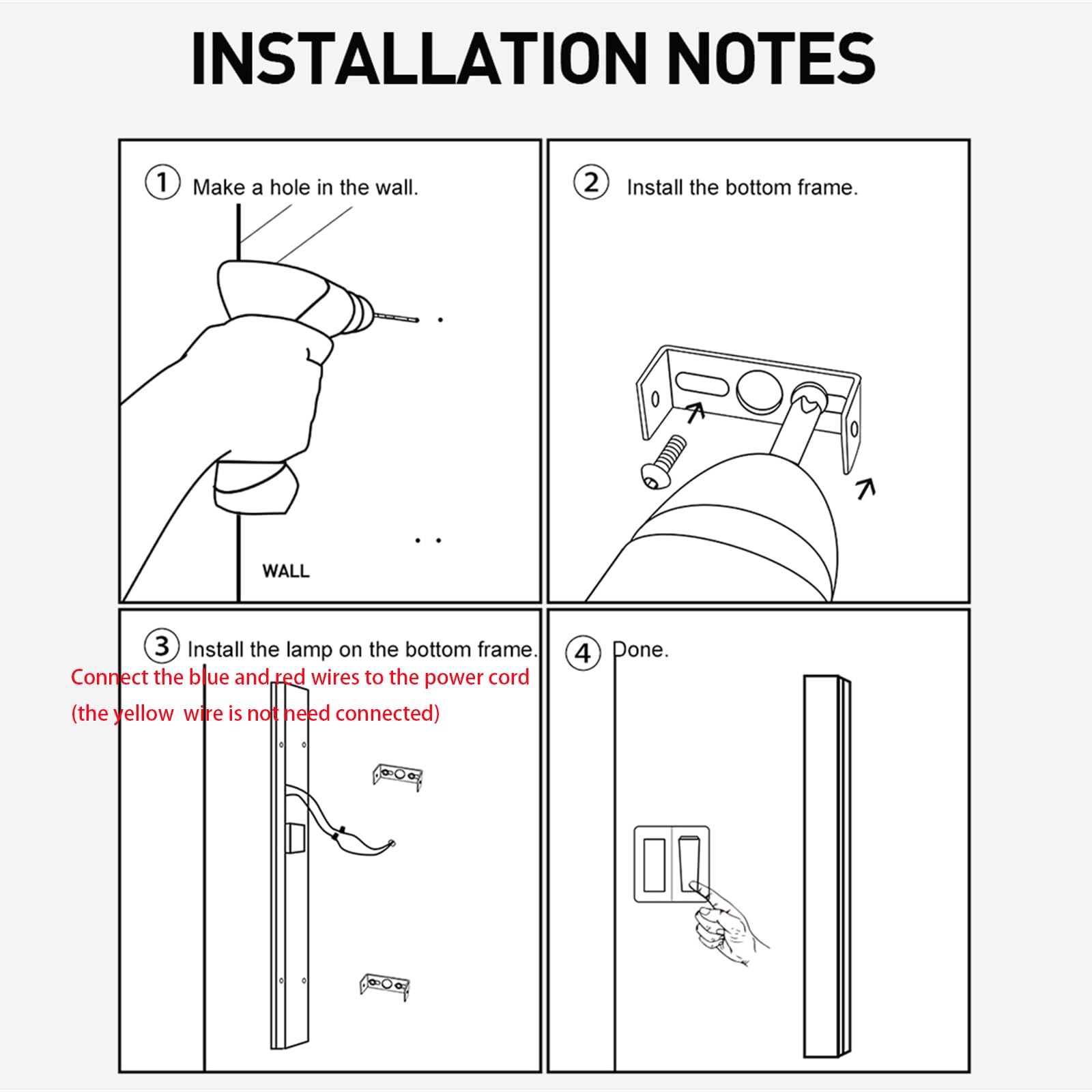 INSTALLATION NOTES

① Make a hole in the wall.

WALL

② Install the bottom frame.

③ Install the lamp on the bottom frame.

Connect the blue and red wires to the power cord (the yellow wire is not need connected)

④ Done.