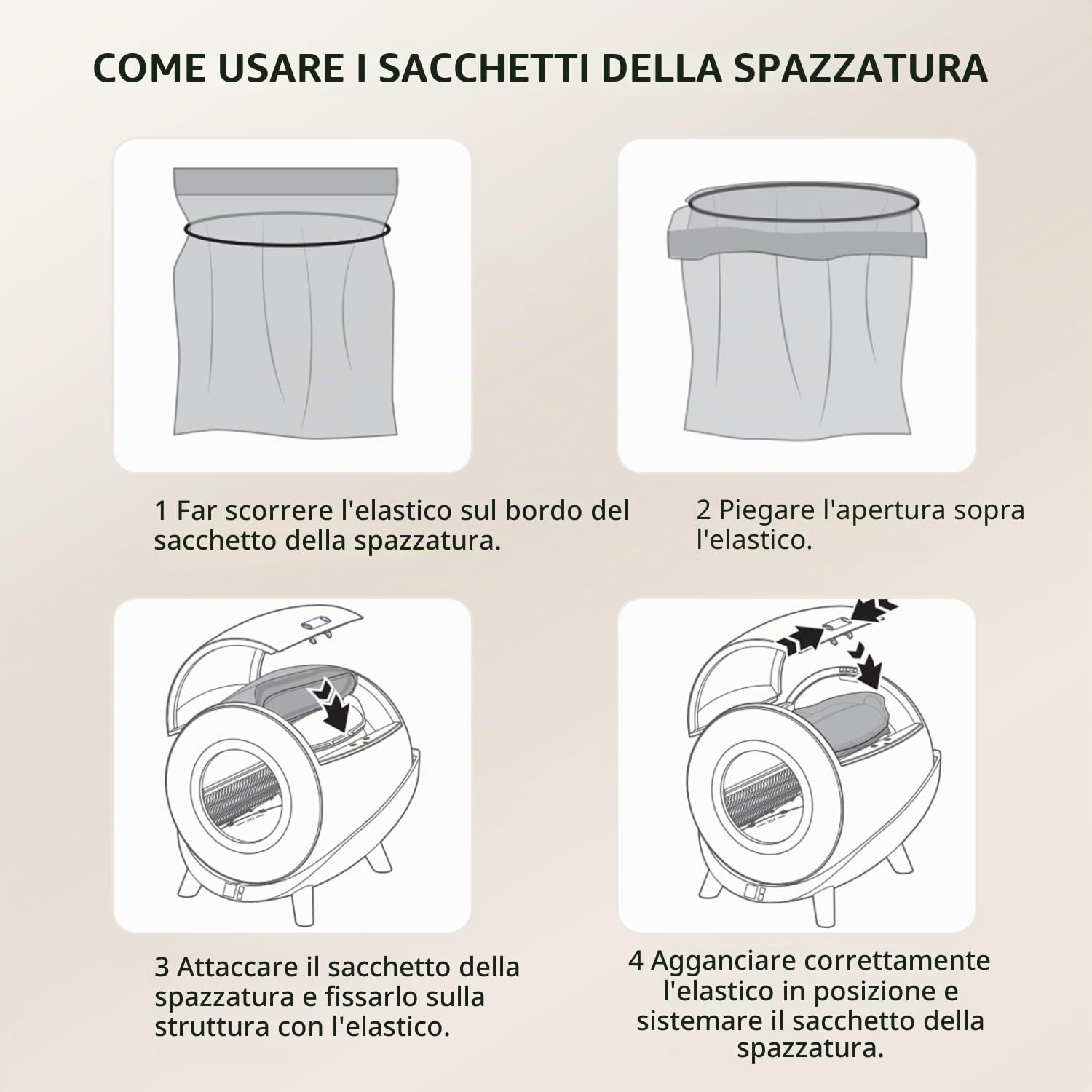 COME USARE I SACCHETTI DELLA SPAZZATURA

1 Far scorrere l'elastico sul bordo del sacchetto della spazzatura.

2 Piegare l'apertura sopra l'elastico.

3 Attaccare il sacchetto della spazzatura e fissarlo sulla struttura con l'elastico.

4 Agganciare correttamente l'elastico in posizione e sistemare il sacchetto della spazzatura.