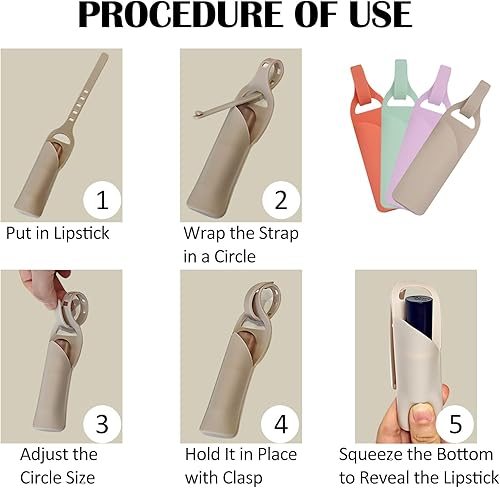 PROCEDURE OF USE

1
Put in Lipstick

2
Wrap the Strap in a Circle

3
Adjust the Circle Size

4
Hold It in Place with Clasp

5
Squeeze the Bottom to Reveal the Lipstick