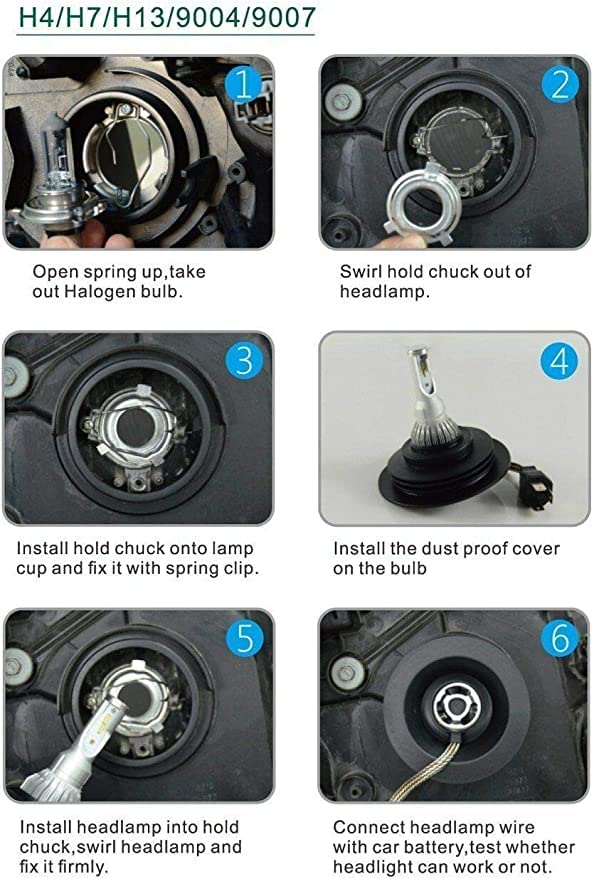 H4/H7/H13/9004/9007

1

Open spring up,take out Halogen bulb.

2

Swirl hold chuck out of headlamp.

3

Install hold chuck onto lamp cup and fix it with spring clip.

4

Install the dust proof cover on the bulb

5

Install headlamp into hold chuck,swirl headlamp and fix it firmly.

6

Connect headlamp wire with car battery,test whether headlight can work or not.