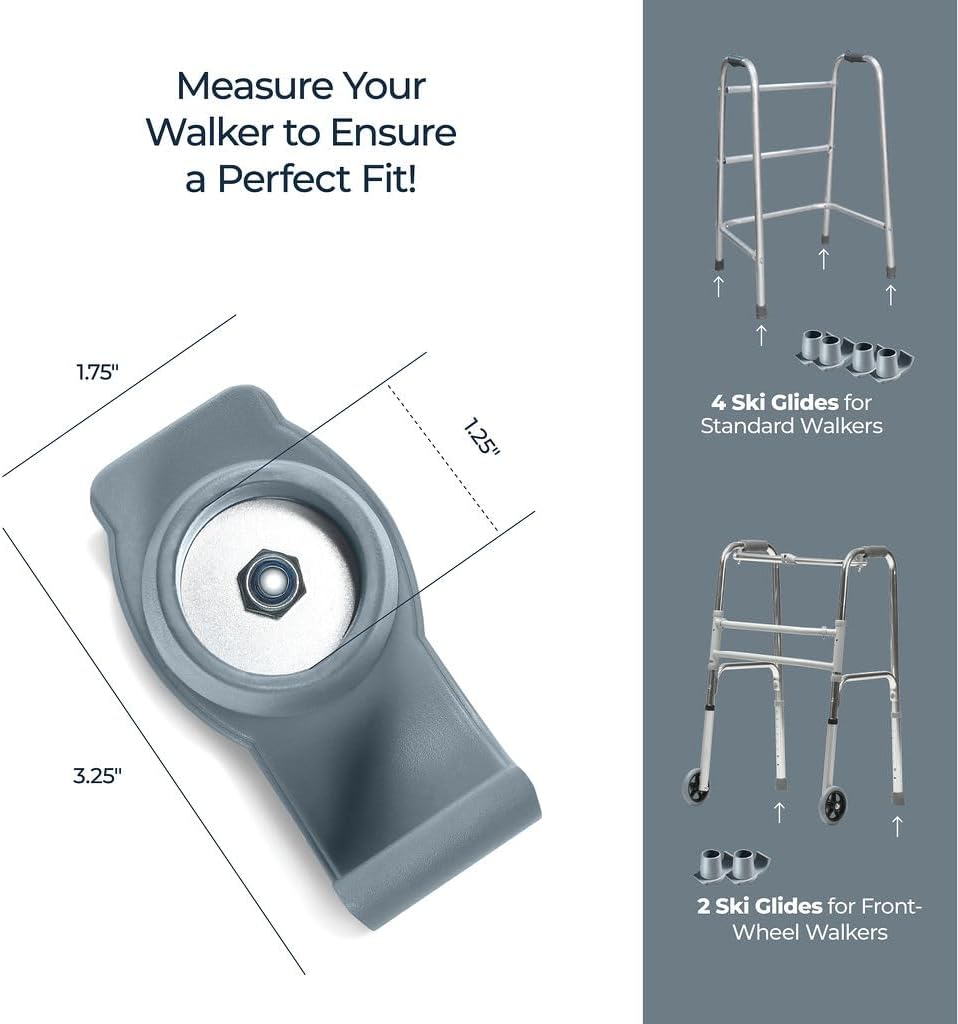 Measure Your Walker to Ensure a Perfect Fit!

1.75"

1.25"

3.25"

4 Ski Glides for Standard Walkers

2 Ski Glides for Front-Wheel Walkers