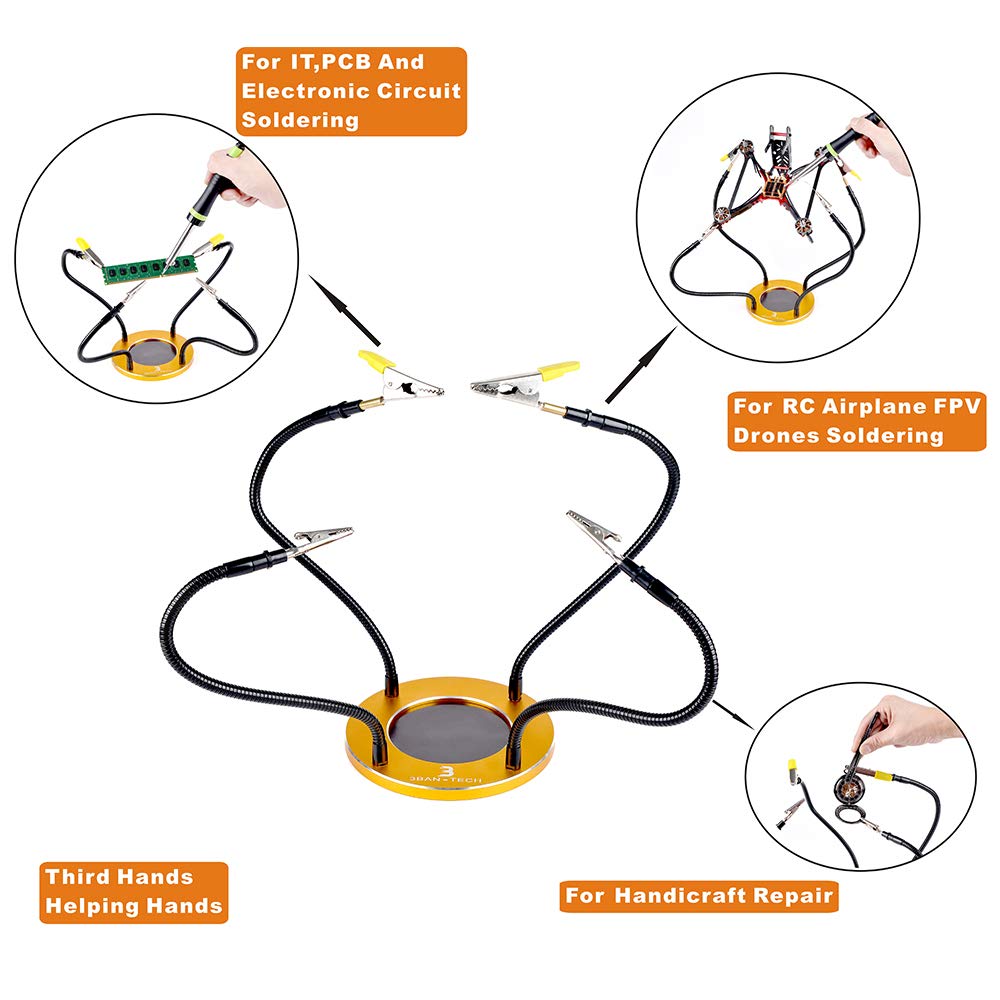 For IT,PCB And Electronic Circuit Soldering

For RC Airplane FPV Drones Soldering

3
3BAN-TECH

Third Hands Helping Hands

For Handicraft Repair