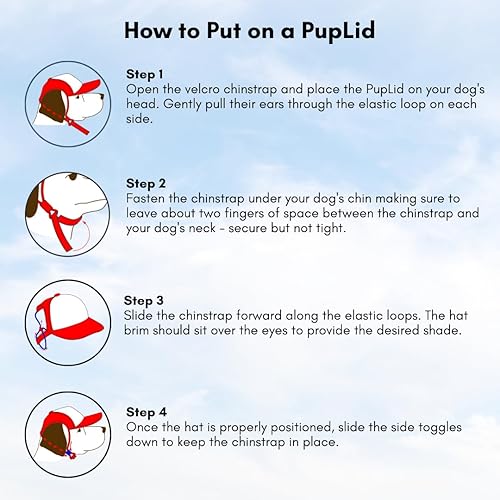 How to Put on a PupLid

Step 1
Open the velcro chinstrap and place the PupLid on your dog's head. Gently pull their ears through the elastic loop on each side.

Step 2
Fasten the chinstrap under your dog's chin making sure to leave about two fingers of space between the chinstrap and your dog's neck - secure but not tight.

Step 3
Slide the chinstrap forward along the elastic loops. The hat brim should sit over the eyes to provide the desired shade.

Step 4
Once the hat is properly positioned, slide the side toggles down to keep the chinstrap in place.