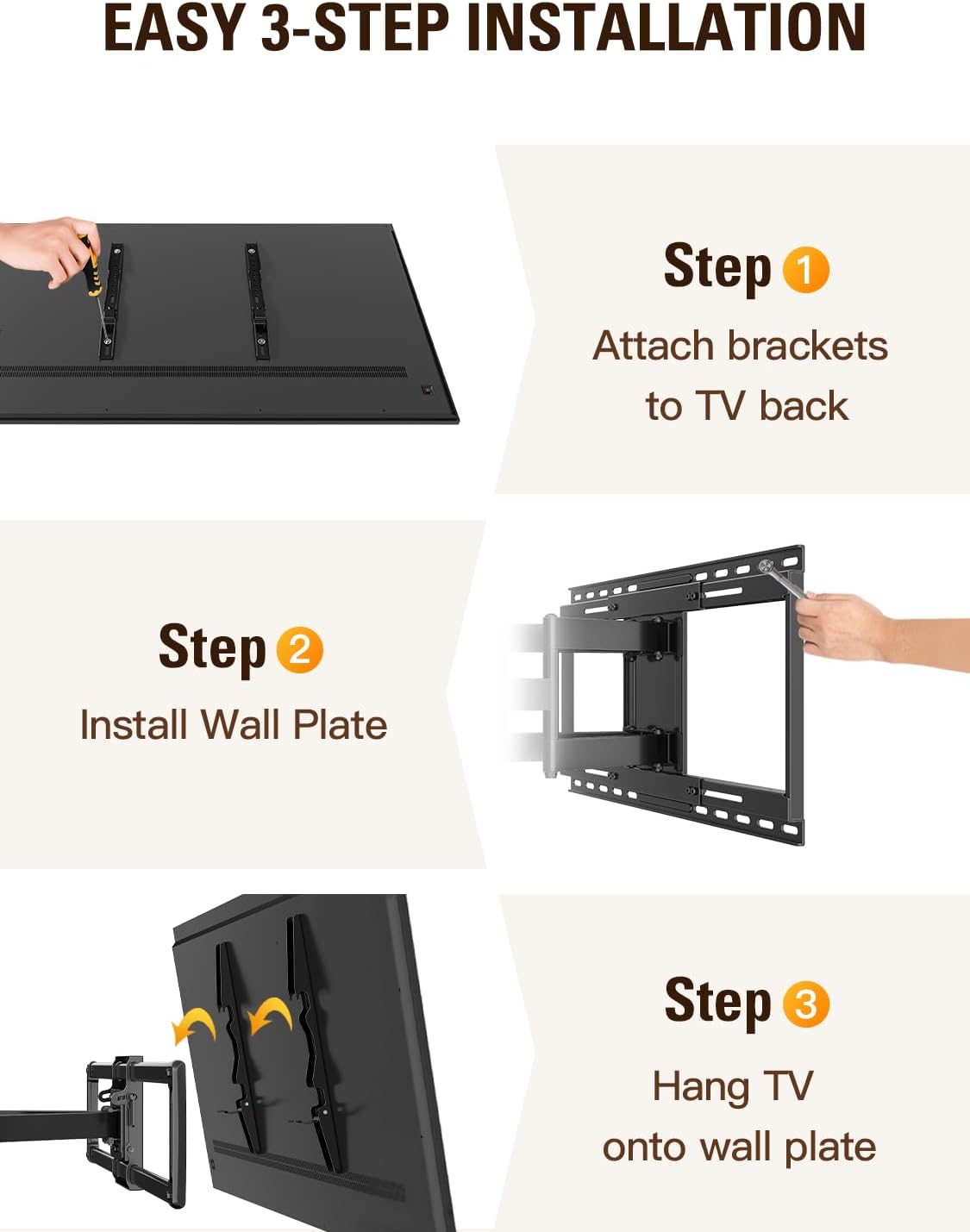 EASY 3-STEP INSTALLATION

Step 1
Attach brackets to TV back

Step 2
Install Wall Plate

Step 3
Hang TV onto wall plate