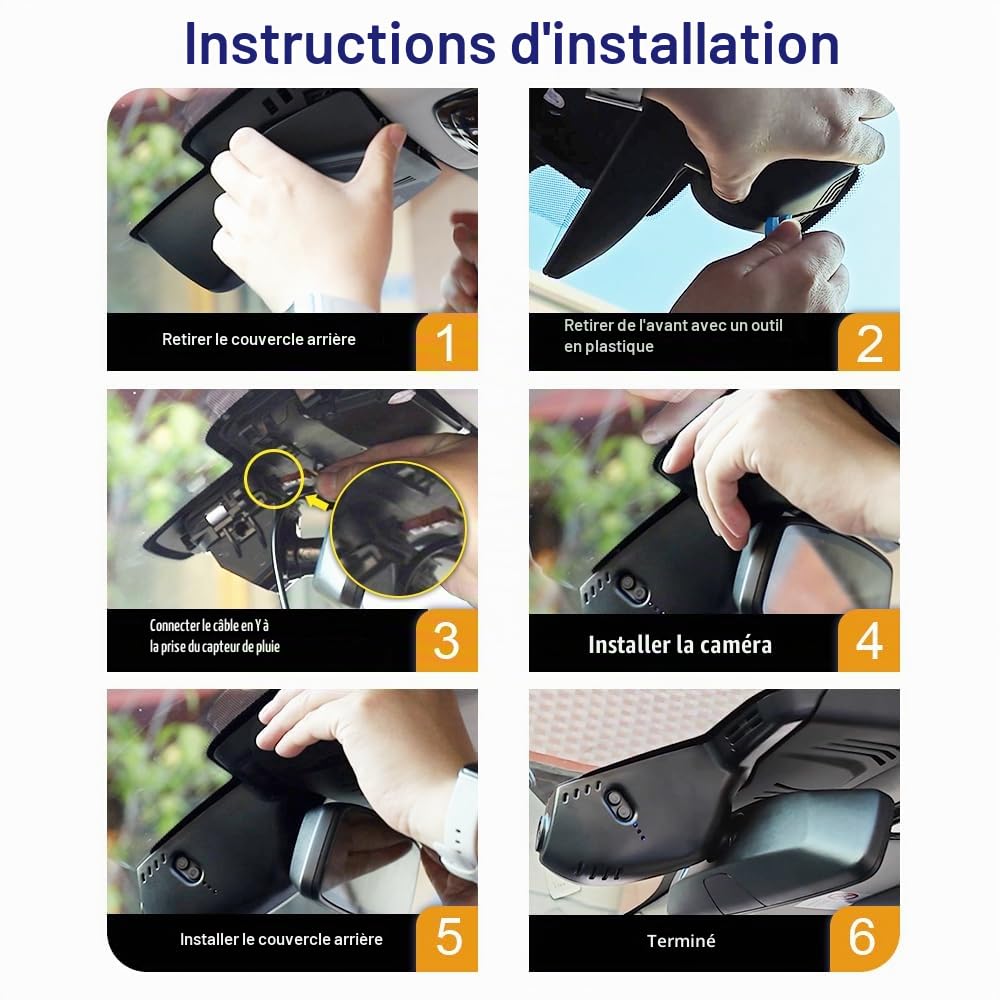 Instructions d'installation

Retirer le couvercle arrière
1

Retirer de l'avant avec un outil en plastique
2

Connecter le câble en Y à la prise du capteur de pluie
3

Installer la caméra
4

Installer le couvercle arrière
5

Terminé
6