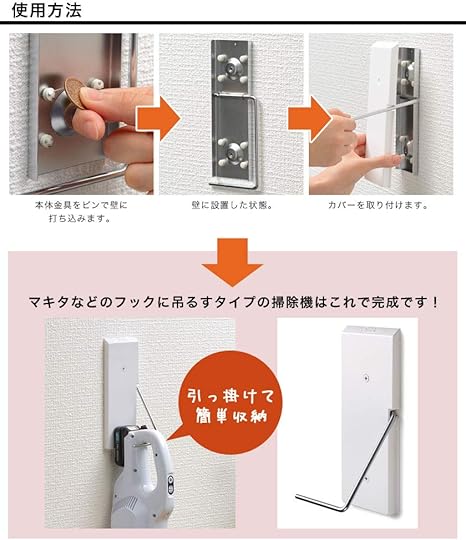 使用方法

本体金具をピンで壁に打ち込みます。

壁に設置した状態。

カバーを取り付けます。

マキタなどのフックに吊るすタイプの掃除機はこれで完成です！

引っ掛けて簡単収納