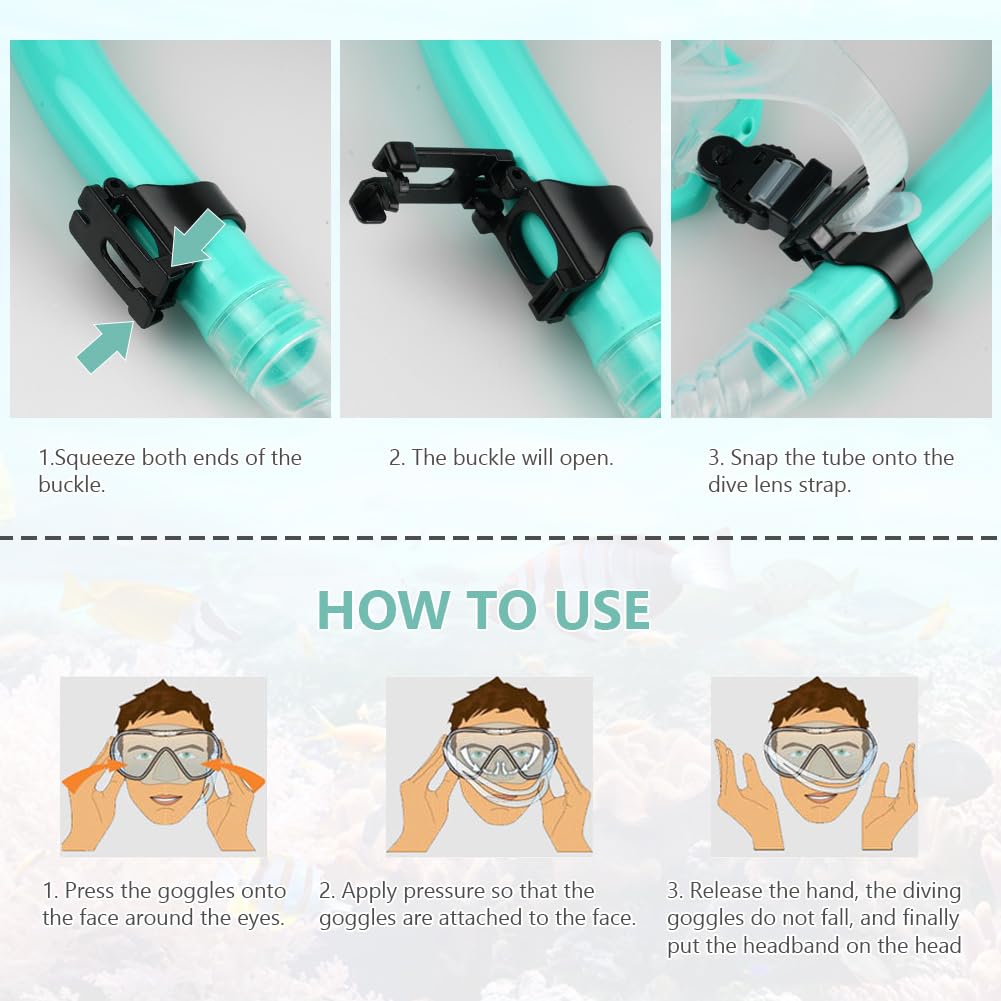 1.Squeeze both ends of the buckle.

2. The buckle will open.

3. Snap the tube onto the dive lens strap.

HOW TO USE

1. Press the goggles onto the face around the eyes.

2. Apply pressure so that the goggles are attached to the face.

3. Release the hand, the diving goggles do not fall, and finally put the headband on the head