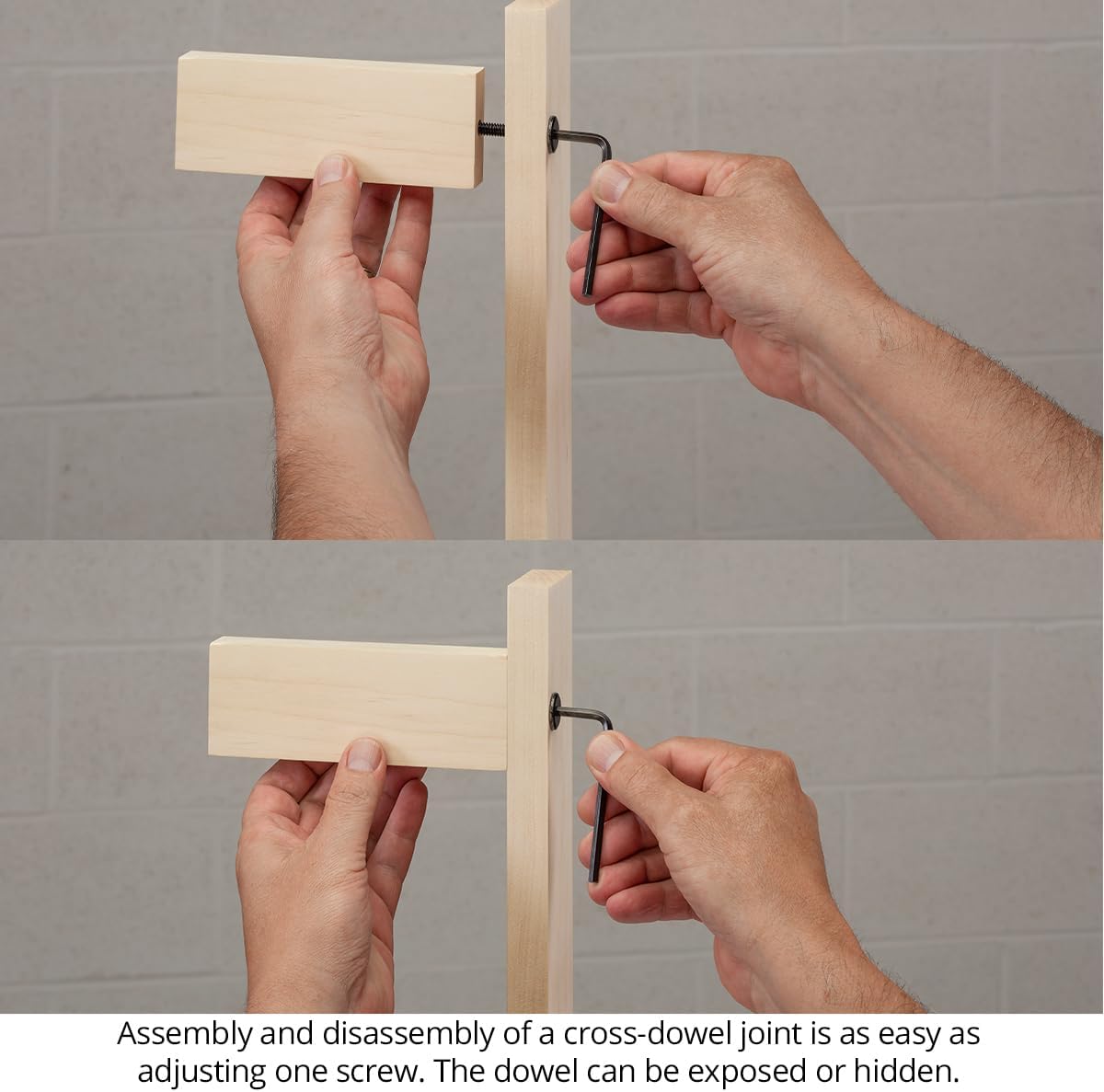 Assembly and disassembly of a cross-dowel joint is as easy as adjusting one screw. The dowel can be exposed or hidden.