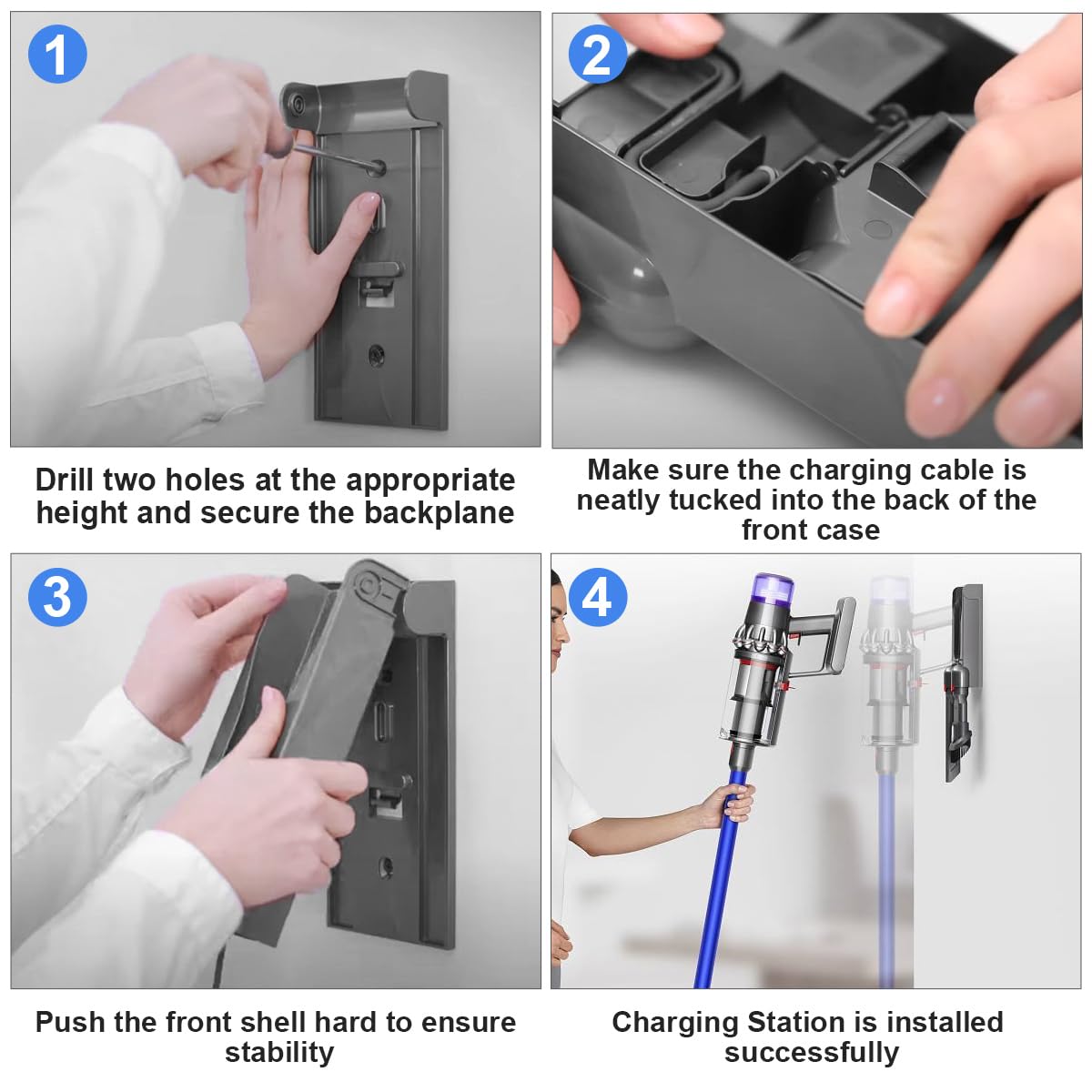 1

Drill two holes at the appropriate height and secure the backplane

2

Make sure the charging cable is neatly tucked into the back of the front case

3

Push the front shell hard to ensure stability

4

Charging Station is installed successfully