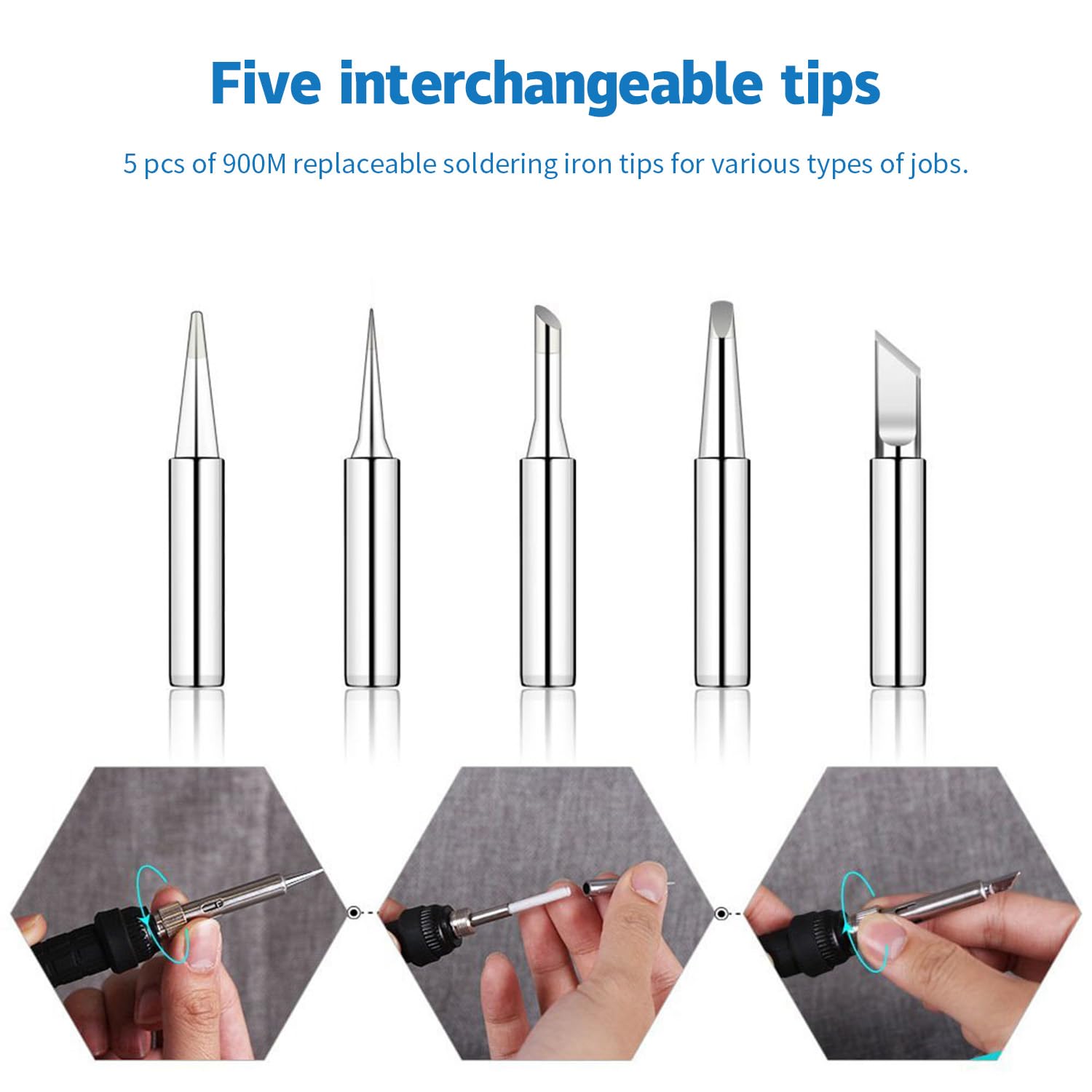 Five interchangeable tips

5 pcs of 900M replaceable soldering iron tips for various types of jobs.