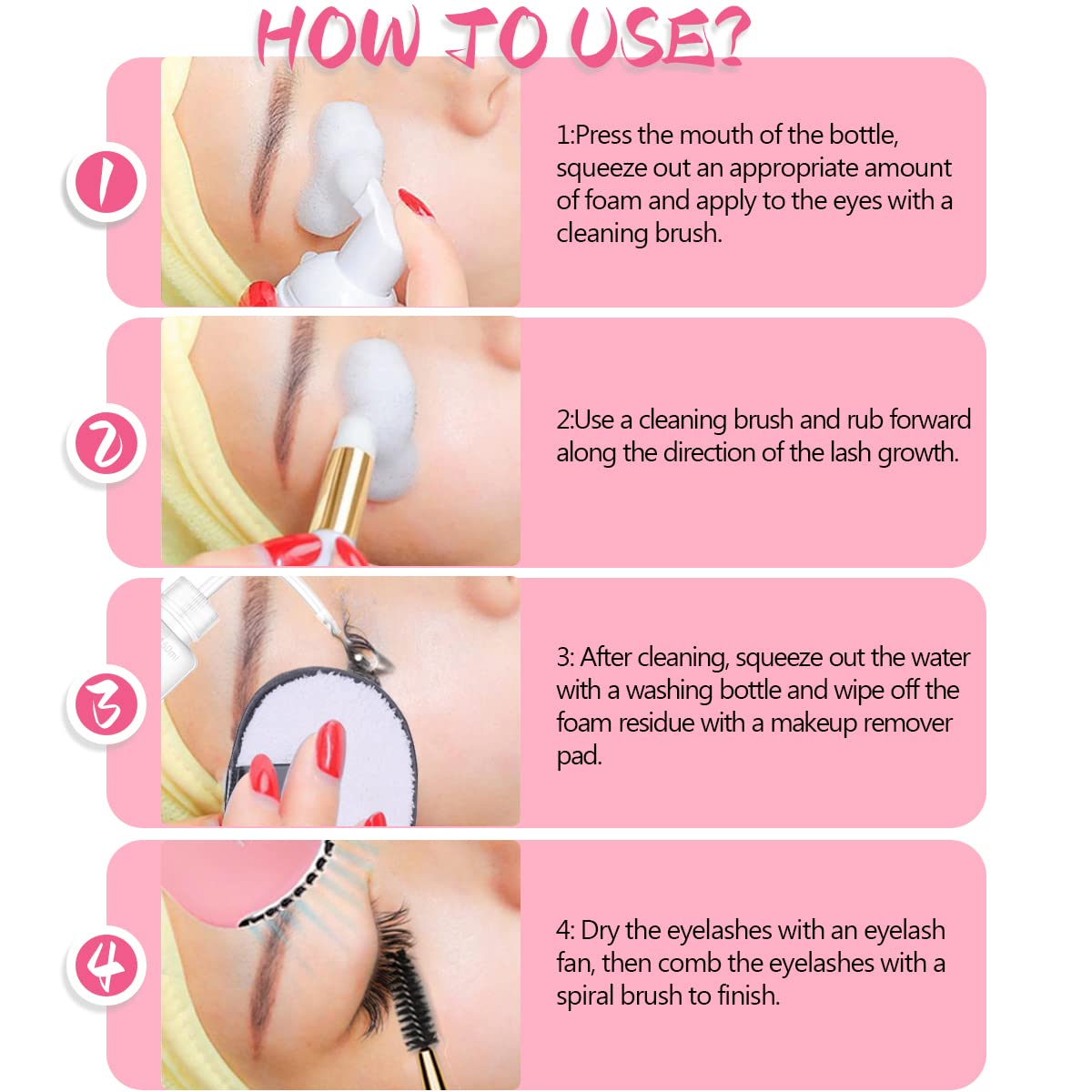 HOW TO USE?

1

1:Press the mouth of the bottle, squeeze out an appropriate amount of foam and apply to the eyes with a cleaning brush.

2

2:Use a cleaning brush and rub forward along the direction of the lash growth.

3

3: After cleaning, squeeze out the water with a washing bottle and wipe off the foam residue with a makeup remover pad.

4

4: Dry the eyelashes with an eyelash fan, then comb the eyelashes with a spiral brush to finish.