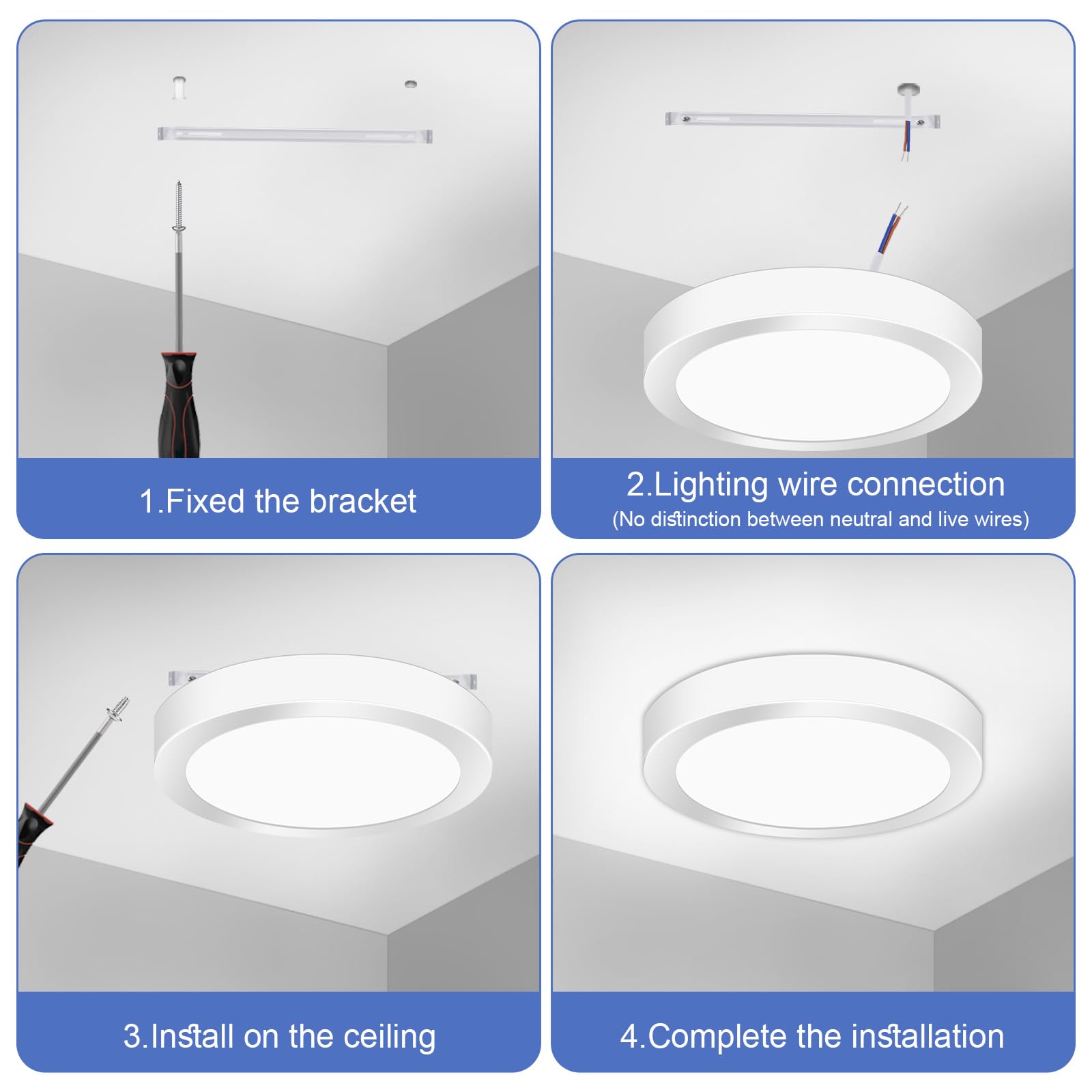 1.Fixed the bracket

2.Lighting wire connection
(No distinction between neutral and live wires)

3.Install on the ceiling

4.Complete the installation