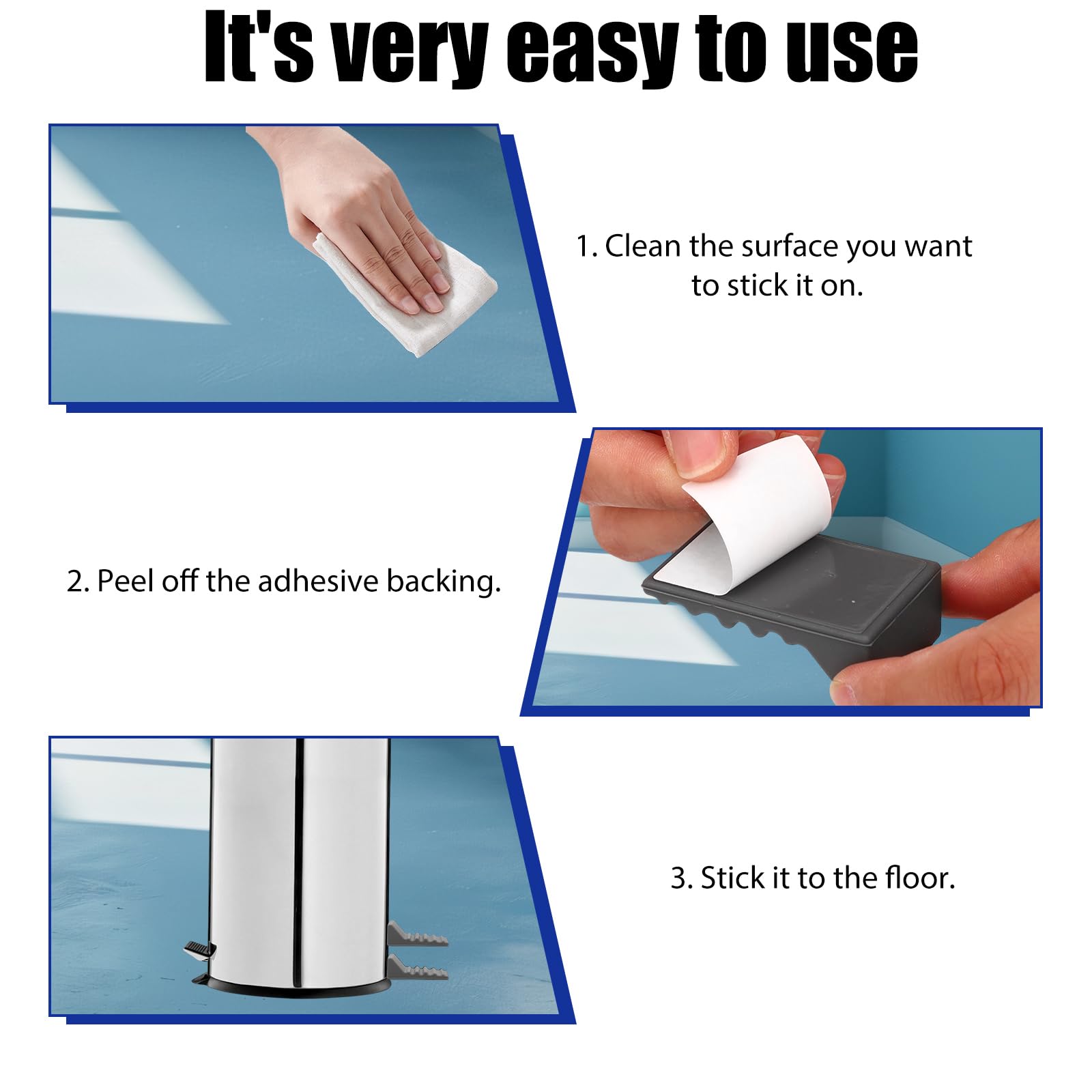 It's very easy to use

1. Clean the surface you want to stick it on.

2. Peel off the adhesive backing.

3. Stick it to the floor.