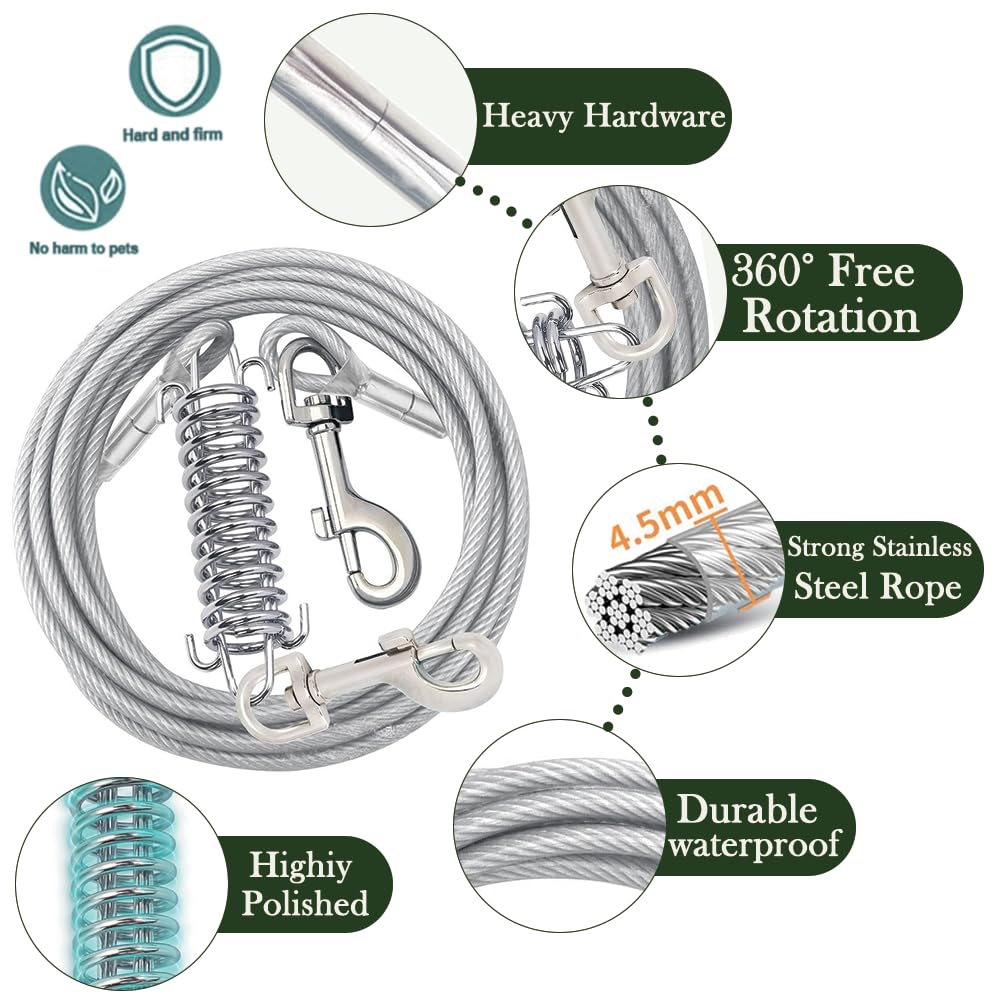 Hard and firm

No harm to pets

Heavy Hardware

360° Free Rotation

4.5mm

Strong Stainless Steel Rope

Durable waterproof

Highiy Polished