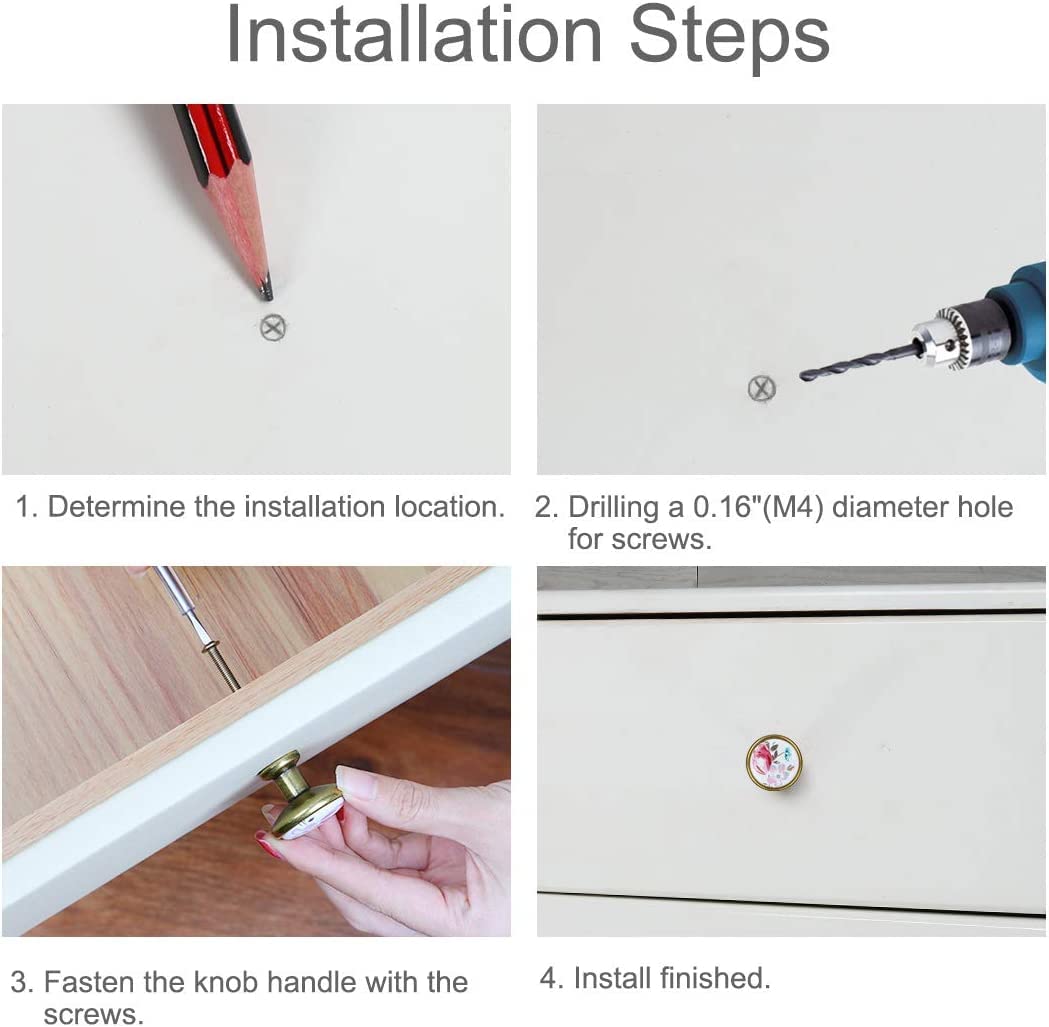 Installation Steps

1. Determine the installation location.

2. Drilling a 0.16"(M4) diameter hole for screws.

3. Fasten the knob handle with the screws.

4. Install finished.