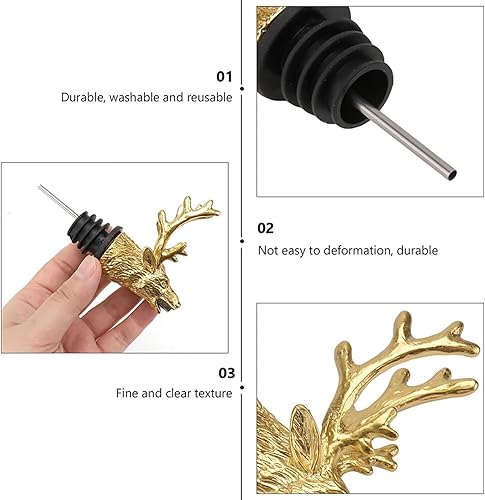 01
Durable, washable and reusable

02
Not easy to deformation, durable

03
Fine and clear texture