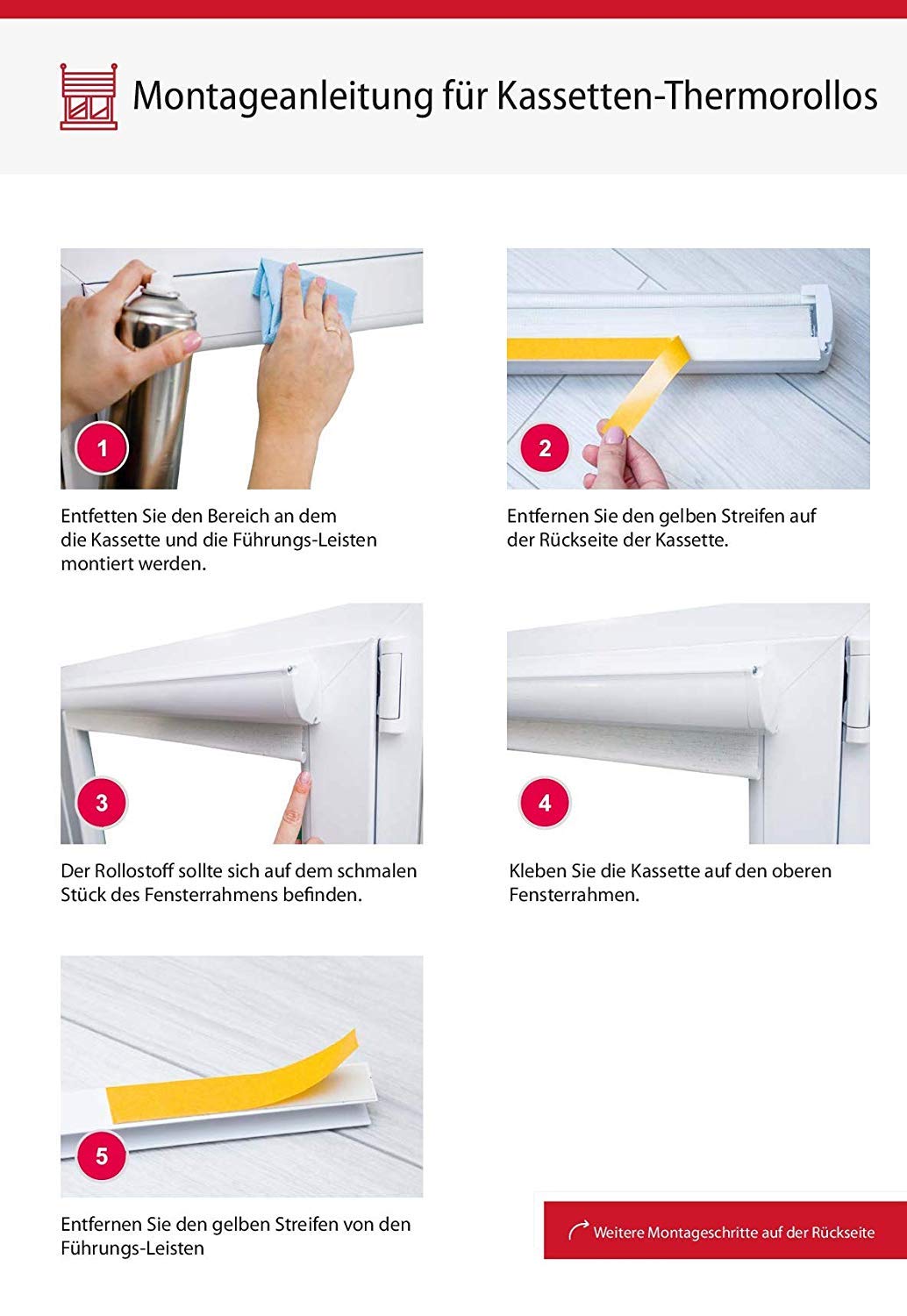 Montageanleitung für Kassetten-Thermorollos

1

Entfetten Sie den Bereich an dem die Kassette und die Führungs-Leisten montiert werden.

2

Entfernen Sie den gelben Streifen auf der Rückseite der Kassette.

3

Der Rollostoff sollte sich auf dem schmalen Stück des Fensterrahmens befinden.

4

Kleben Sie die Kassette auf den oberen Fensterrahmen.

5

Entfernen Sie den gelben Streifen von den Führungs-Leisten

Weitere Montageschritte auf der Rückseite