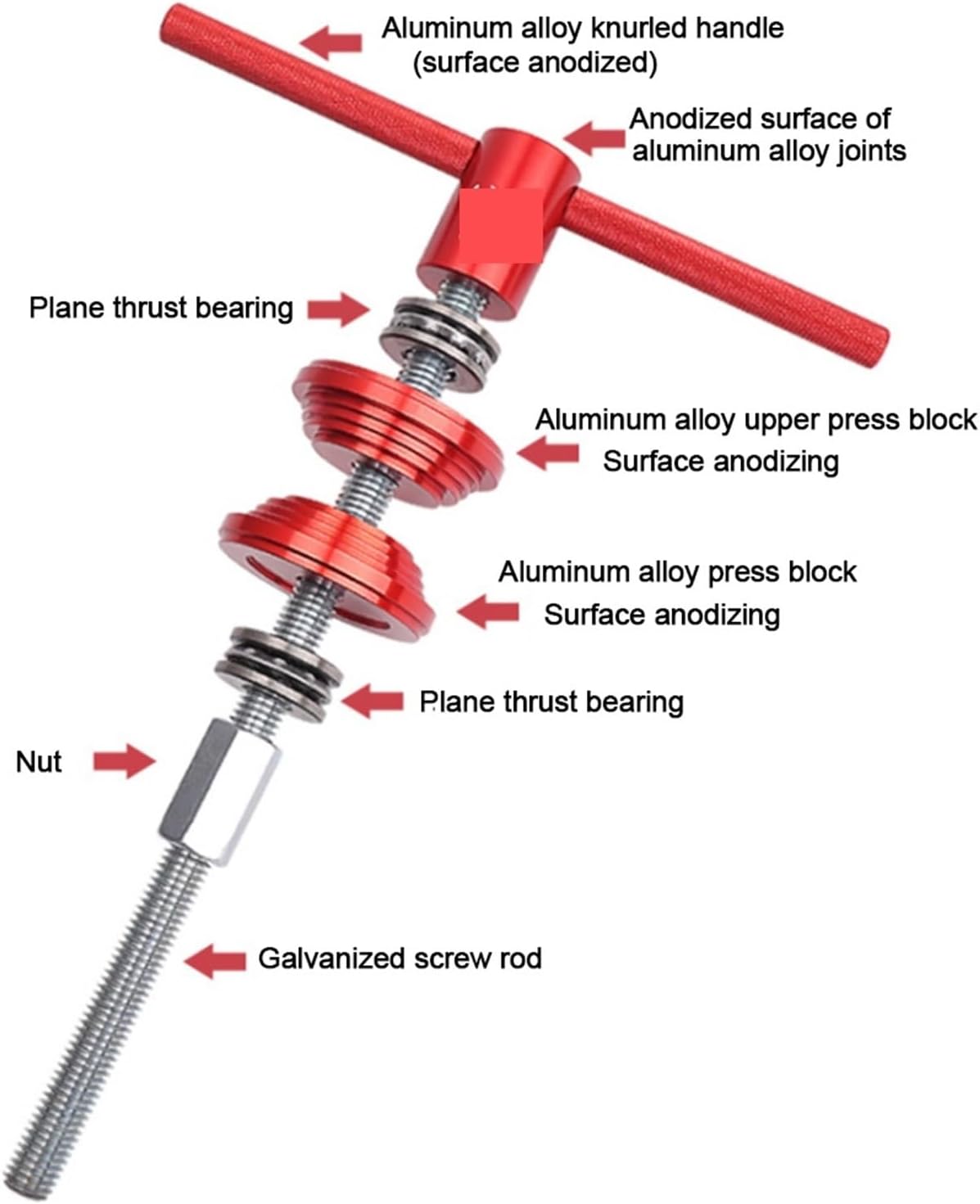 Aluminum alloy knurled handle (surface anodized)

Anodized surface of aluminum alloy joints

Plane thrust bearing

Aluminum alloy upper press block
Surface anodizing

Aluminum alloy press block
Surface anodizing

Plane thrust bearing

Nut

Galvanized screw rod