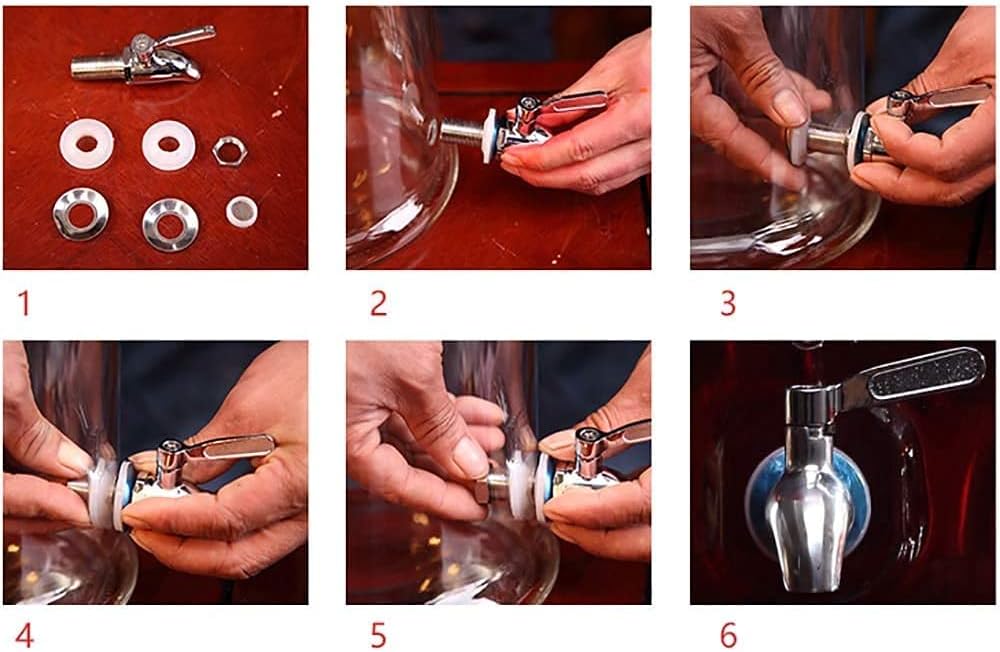 1

2

3

4

5

6