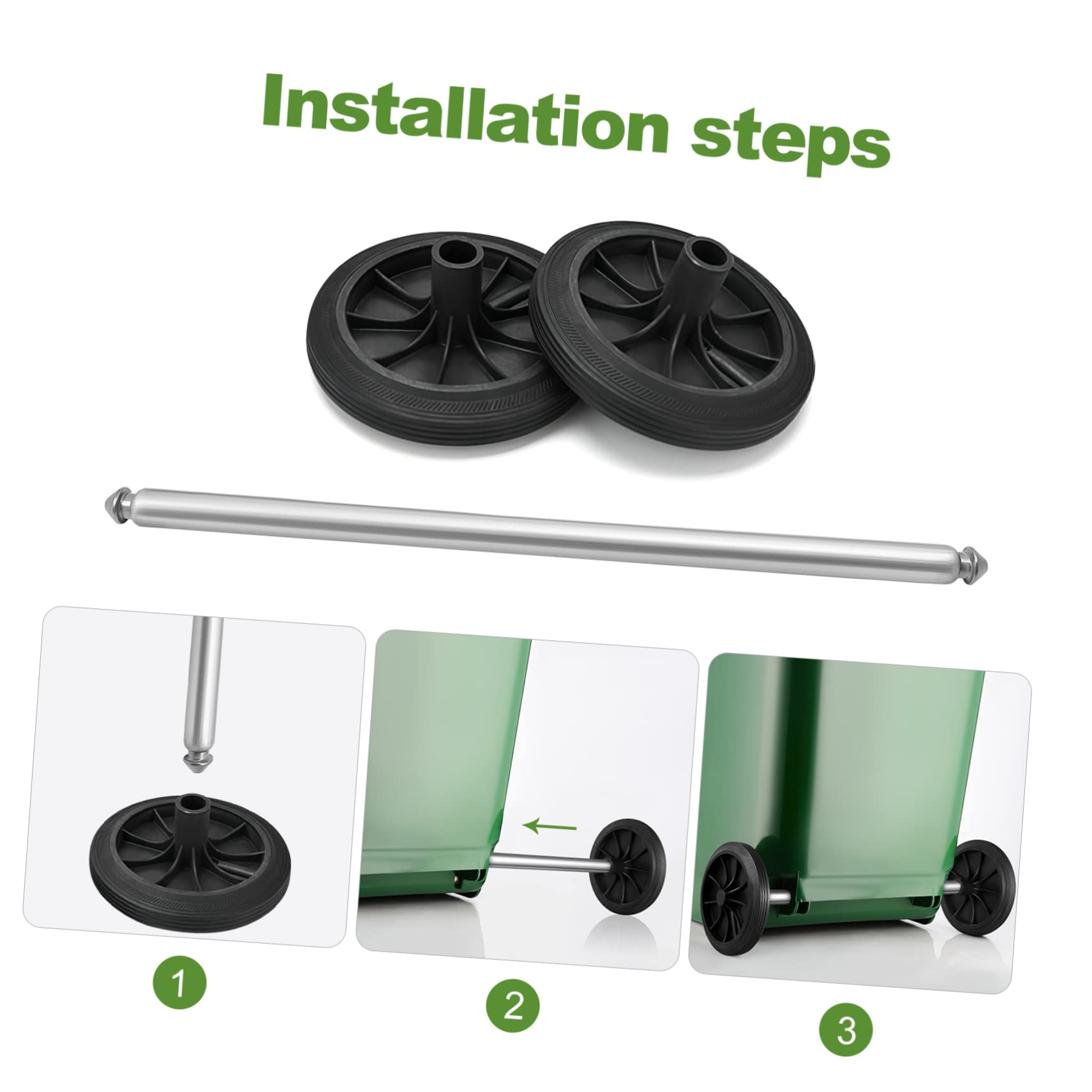 Installation steps

1

2

3