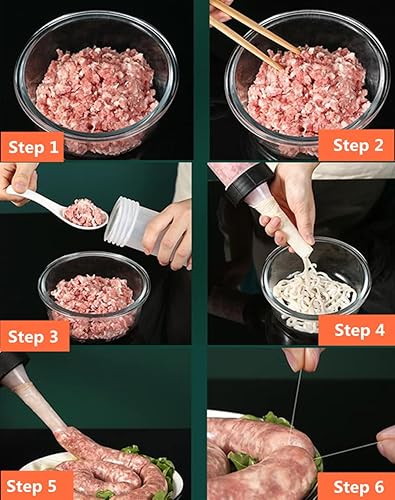 Step 1

Step 2

Step 3

Step 4

Step 5

Step 6