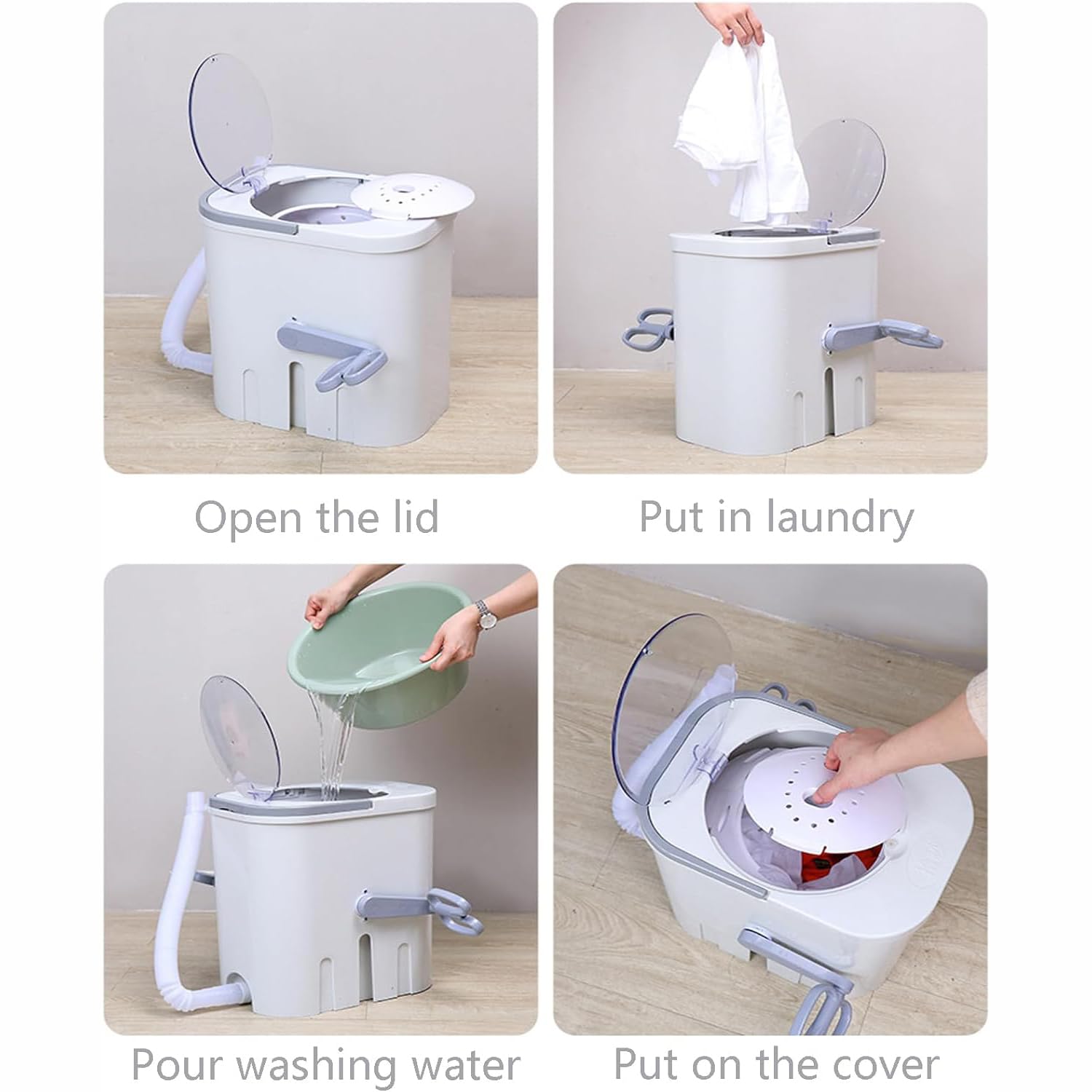 Open the lid

Put in laundry

Pour washing water

Put on the cover