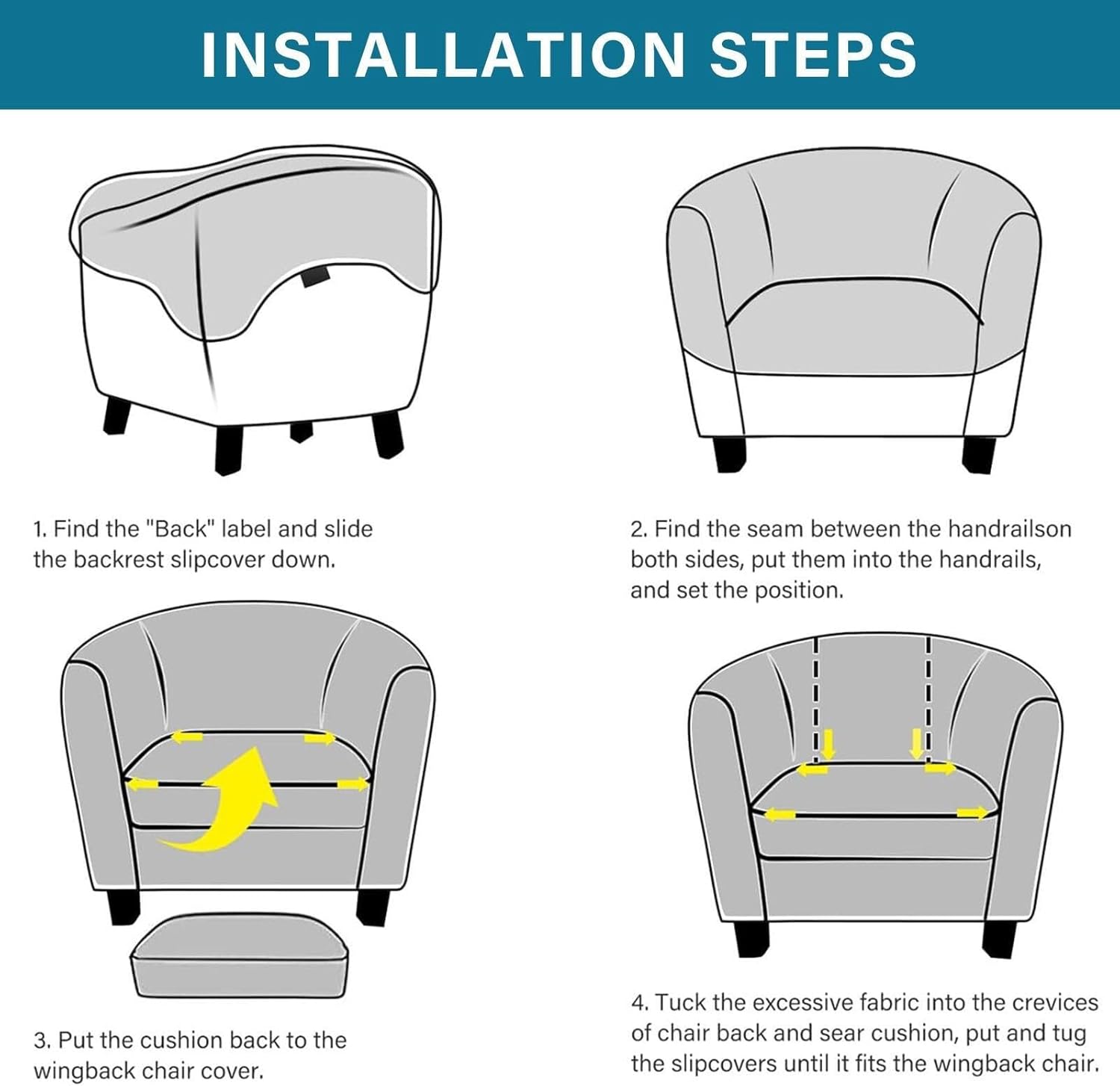 INSTALLATION STEPS

1. Find the "Back" label and slide the backrest slipcover down.

2. Find the seam between the handrailson both sides, put them into the handrails, and set the position.

3. Put the cushion back to the wingback chair cover.

4. Tuck the excessive fabric into the crevices of chair back and sear cushion, put and tug the slipcovers until it fits the wingback chair.