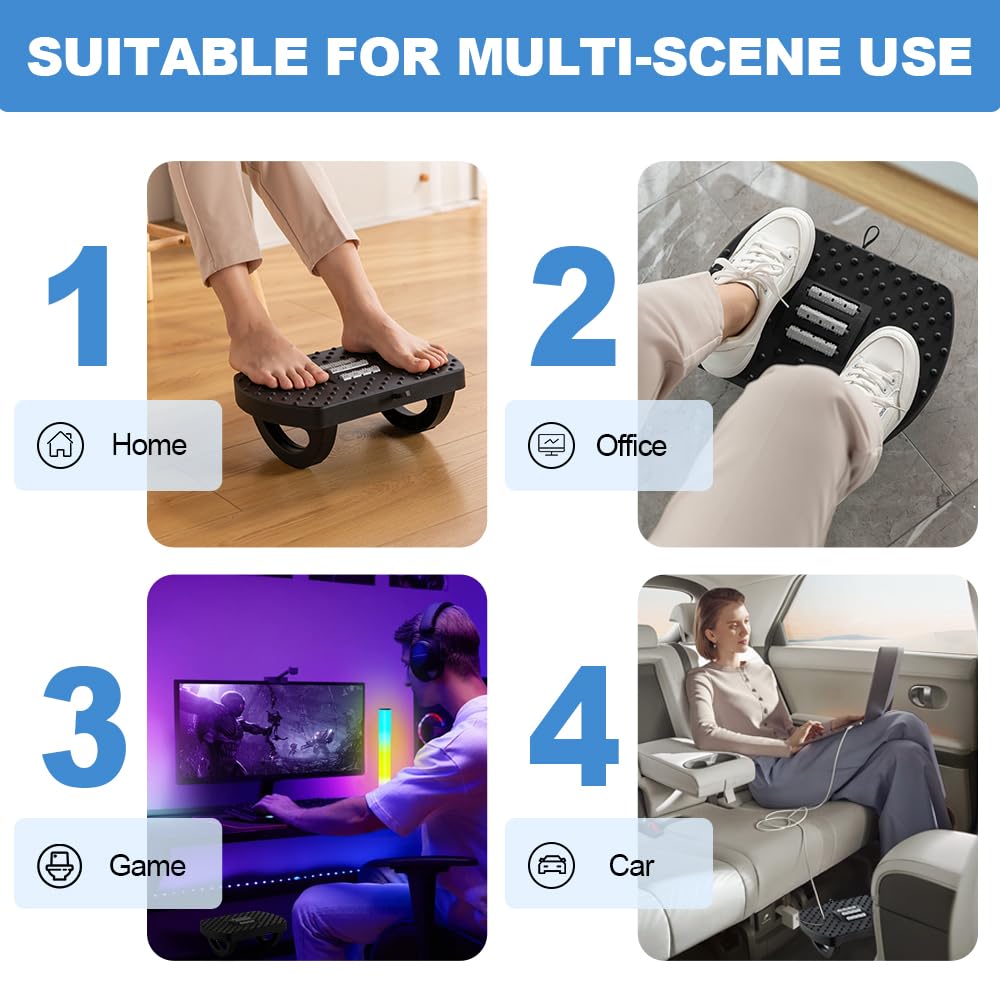 SUITABLE FOR MULTI-SCENE USE

1

Home

2

Office

3

Game

4

Car