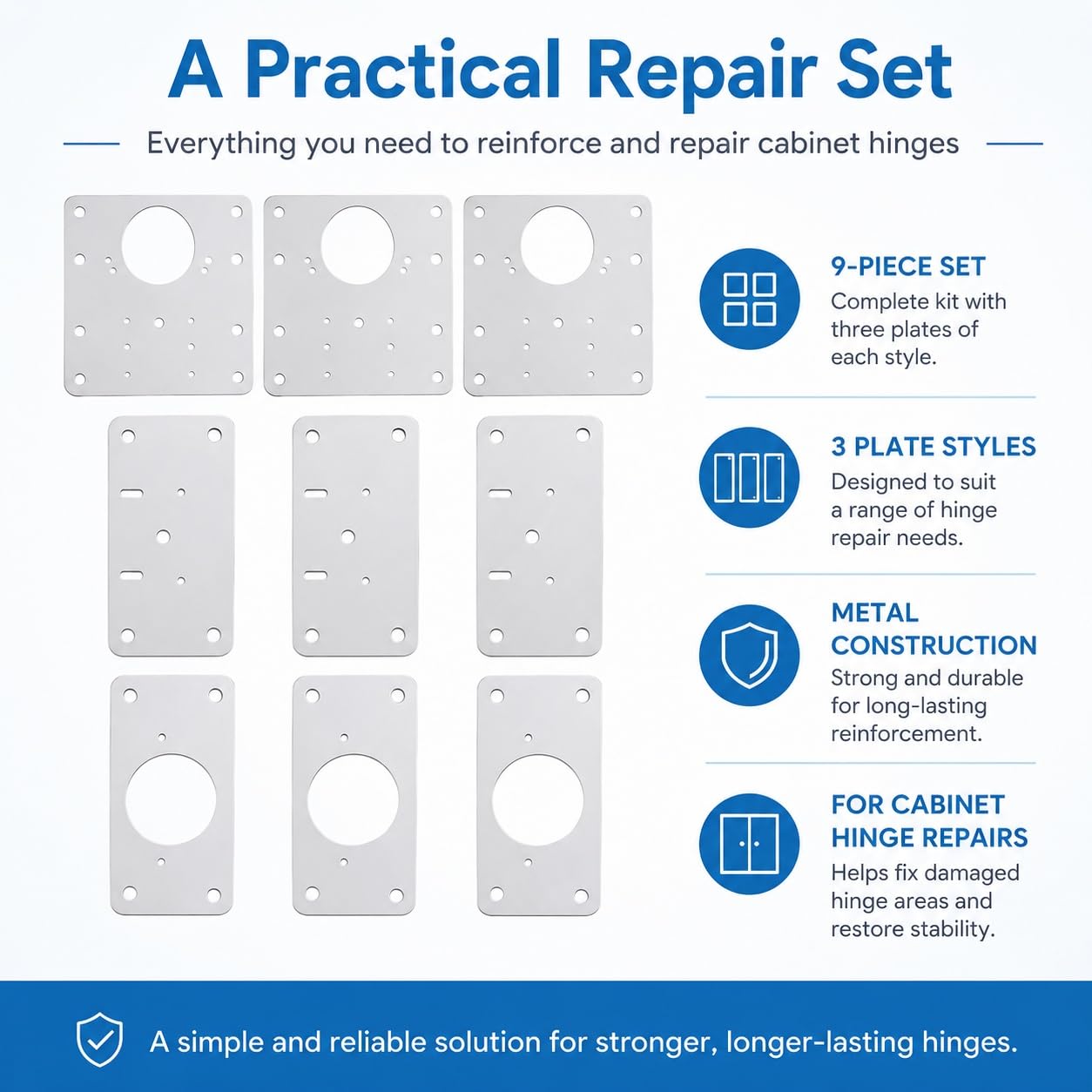 A Practical Repair Set

Everything you need to reinforce and repair cabinet hinges

9-PIECE SET
Complete kit with three plates of each style.

3 PLATE STYLES
Designed to suit a range of hinge repair needs.

METAL CONSTRUCTION
Strong and durable for long-lasting reinforcement.

FOR CABINET HINGE REPAIRS
Helps fix damaged hinge areas and restore stability.

A simple and reliable solution for stronger, longer-lasting hinges.