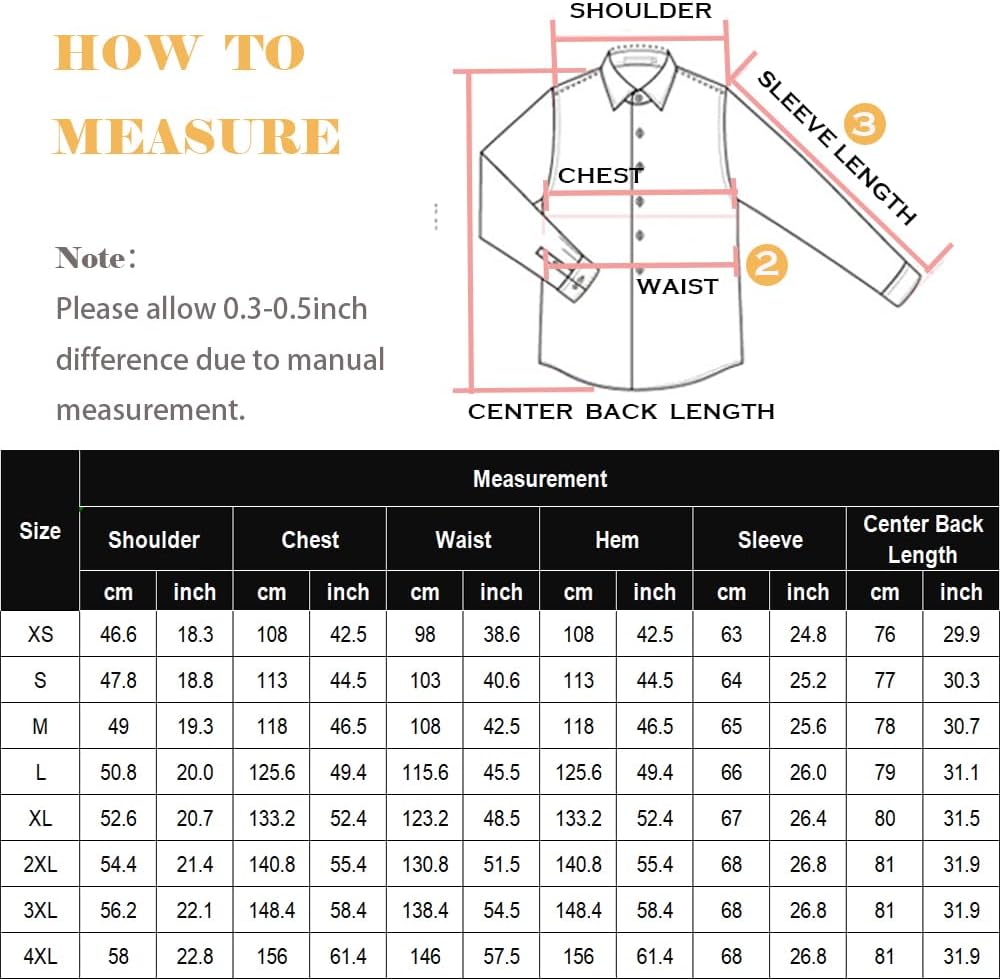 HOW TO MEASURE

Note：
Please allow 0.3-0.5inch difference due to manual measurement.

SHOULDER
SLEEVE LENGTH
3
CHEST
2
WAIST
CENTER BACK LENGTH

| Size | Measurement | | | | | | | | | | | |
|---|---|---|---|---|---|---|---|---|---|---|---|---|
| | Shoulder | | Chest | | Waist | | Hem | | Sleeve | | Center Back Length | |
| | cm | inch | cm | inch | cm | inch | cm | inch | cm | inch | cm | inch |
| XS | 46.6 | 18.3 | 108 | 42.5 | 98 | 38.6 | 108 | 42.5 | 63 | 24.8 | 76 | 29.9 |
| S | 47.8 | 18.8 | 113 | 44.5 | 103 | 40.6 | 113 | 44.5 | 64 | 25.2 | 77 | 30.3 |
| M | 49 | 19.3 | 118 | 46.5 | 108 | 42.5 | 118 | 46.5 | 65 | 25.6 | 78 | 30.7 |
| L | 50.8 | 20.0 | 125.6 | 49.4 | 115.6 | 45.5 | 125.6 | 49.4 | 66 | 26.0 | 79 | 31.1 |
| XL | 52.6 | 20.7 | 133.2 | 52.4 | 123.2 | 48.5 | 133.2 | 52.4 | 67 | 26.4 | 80 | 31.5 |
| 2XL | 54.4 | 21.4 | 140.8 | 55.4 | 130.8 | 51.5 | 140.8 | 55.4 | 68 | 26.8 | 81 | 31.9 |
| 3XL | 56.2 | 22.1 | 148.4 | 58.4 | 138.4 | 54.5 | 148.4 | 58.4 | 68 | 26.8 | 81 | 31.9 |
| 4XL | 58 | 22.8 | 156 | 61.4 | 146 | 57.5 | 156 | 61.4 | 68 | 26.8 | 81 | 31.9 |