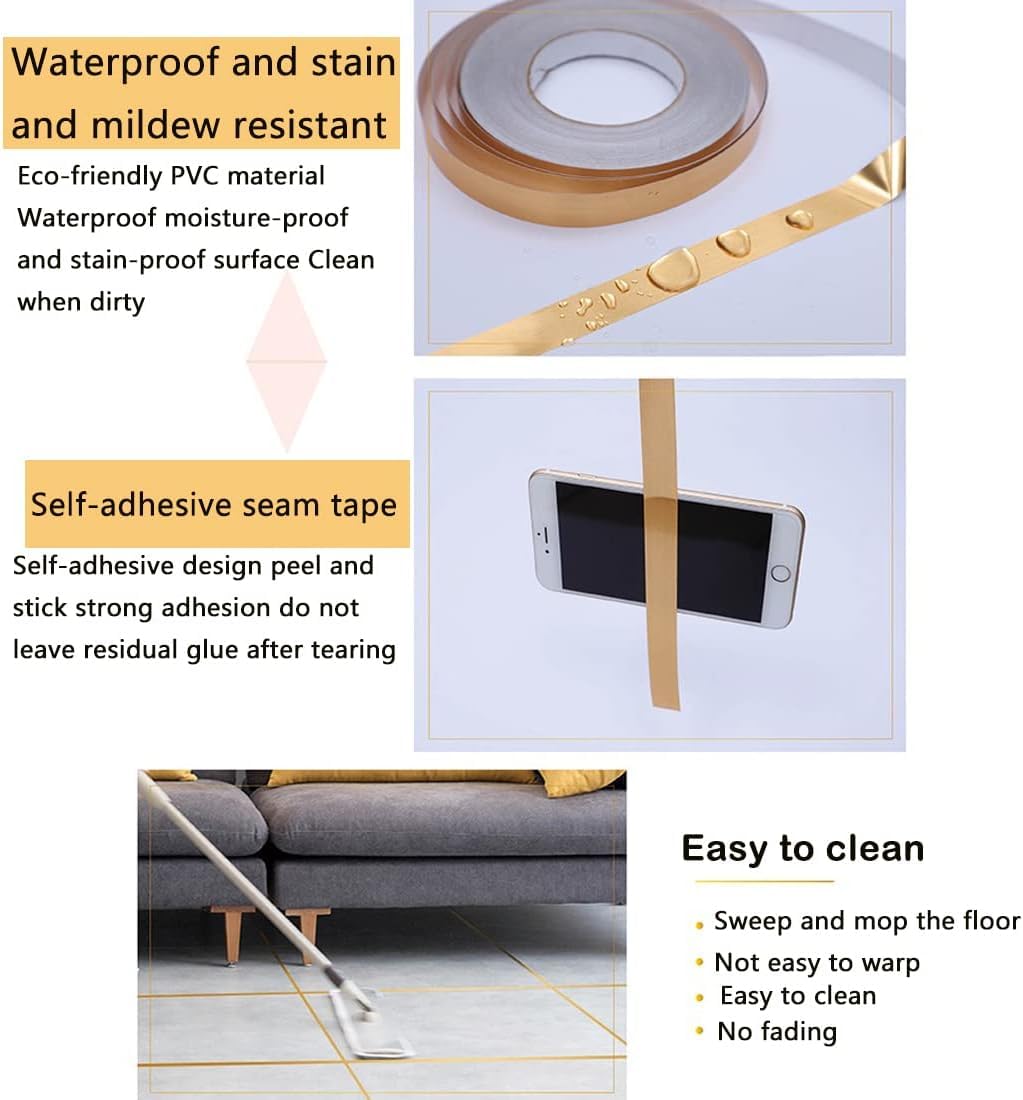 Waterproof and stain and mildew resistant

Eco-friendly PVC material Waterproof moisture-proof and stain-proof surface Clean when dirty

Self-adhesive seam tape

Self-adhesive design peel and stick strong adhesion do not leave residual glue after tearing

Easy to clean

• Sweep and mop the floor
• Not easy to warp
• Easy to clean
• No fading