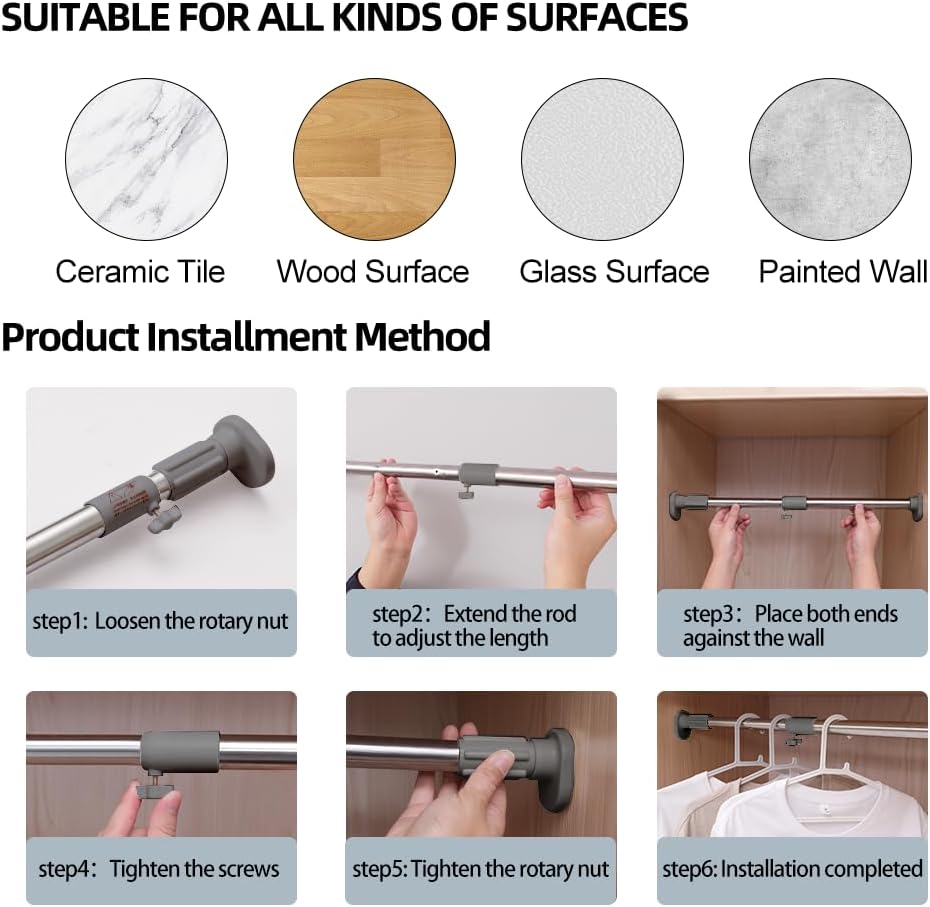 SUITABLE FOR ALL KINDS OF SURFACES

Ceramic Tile

Wood Surface

Glass Surface

Painted Wall

Product Installment Method

step1: Loosen the rotary nut

step2: Extend the rod to adjust the length

step3: Place both ends against the wall

step4: Tighten the screws

step5: Tighten the rotary nut

step6: Installation completed