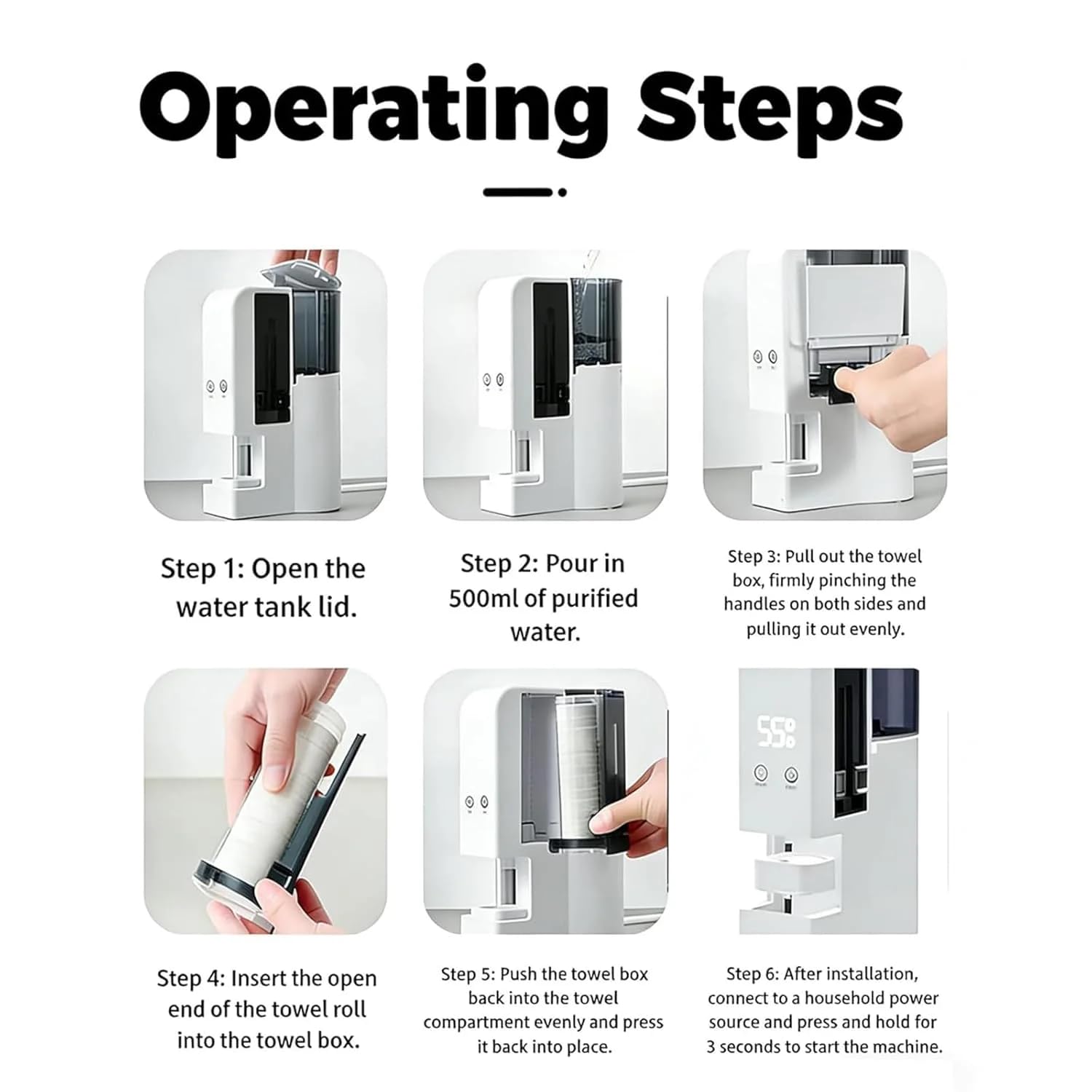 Operating Steps

Step 1: Open the water tank lid.

Step 2: Pour in 500ml of purified water.

Step 3: Pull out the towel box, firmly pinching the handles on both sides and pulling it out evenly.

55°

Step 4: Insert the open end of the towel roll into the towel box.

Step 5: Push the towel box back into the towel compartment evenly and press it back into place.

Step 6: After installation, connect to a household power source and press and hold for 3 seconds to start the machine.